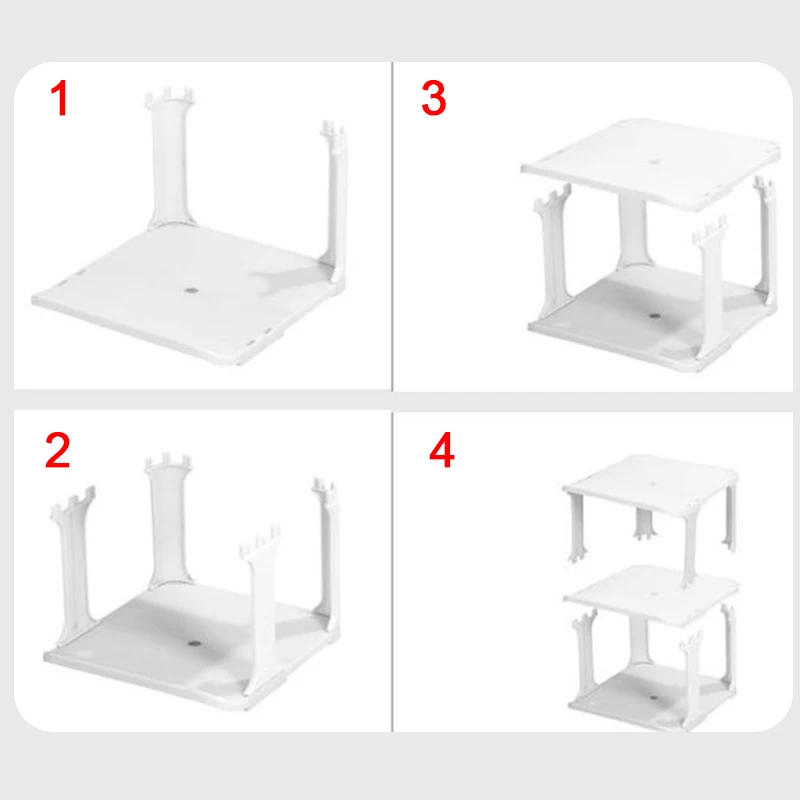 1

3

2

4