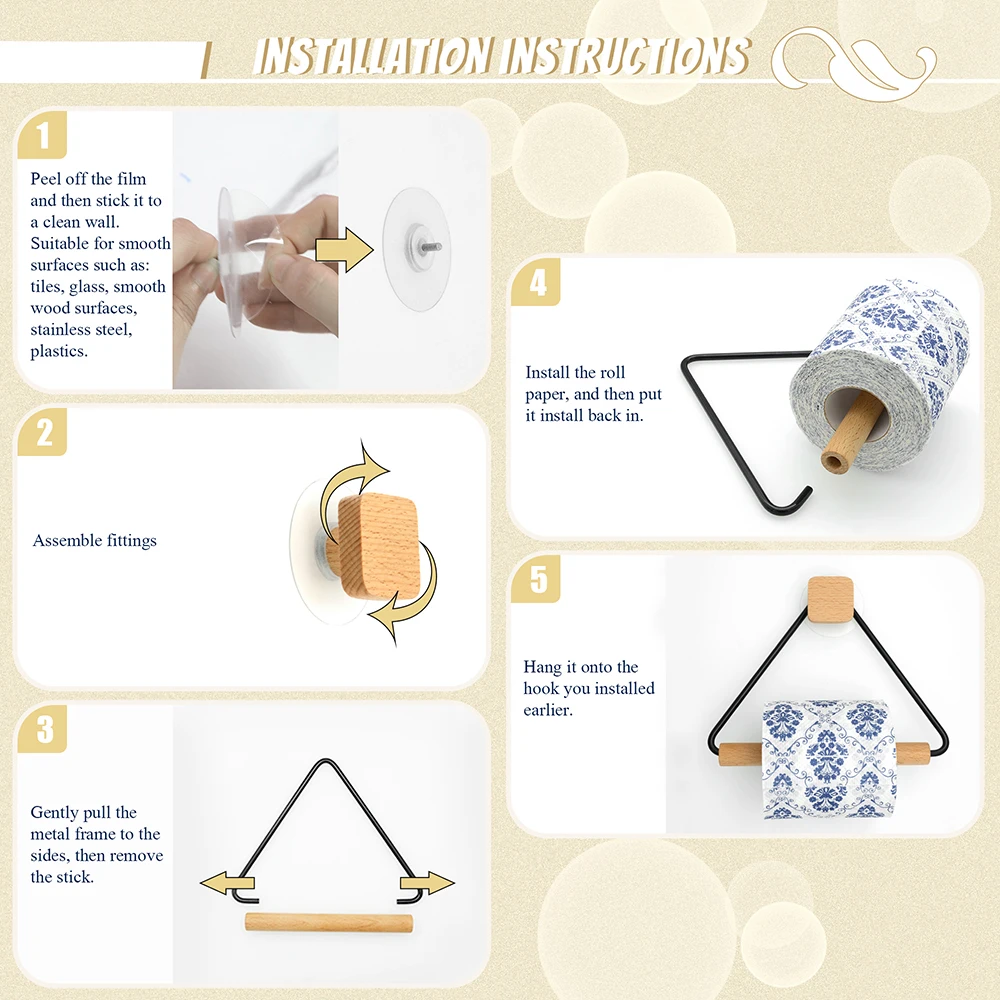 INSTALLATION INSTRUCTIONS

1

Peel off the film and then stick it to a clean wall. Suitable for smooth surfaces such as: tiles, glass, smooth wood surfaces, stainless steel, plastics.

2

Assemble fittings

3

Gently pull the metal frame to the sides, then remove the stick.

4

Install the roll paper, and then put it install back in.

5

Hang it onto the hook you installed earlier.