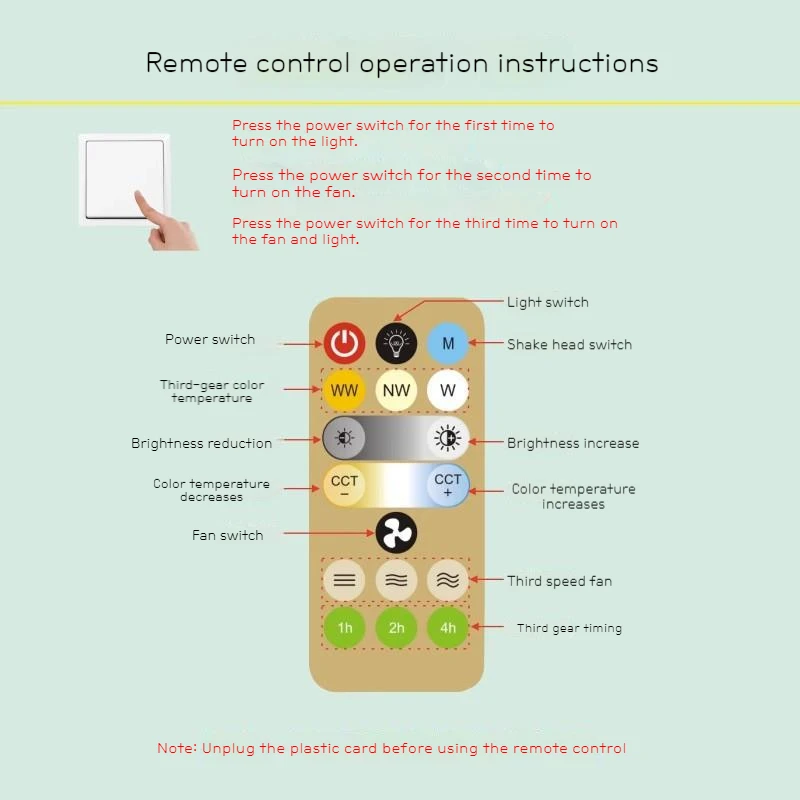 Remote control operation instructions

Press the power switch for the first time to turn on the light.

Press the power switch for the second time to turn on the fan.

Press the power switch for the third time to turn on the fan and light.

Light switch

Power switch

M

Shake head switch

Third-gear color temperature

WW

NW

W

Brightness reduction

Brightness increase

Color temperature decreases

CCT
−

CCT
+

Color temperature increases

Fan switch

Third speed fan

1h

2h

4h

Third gear timing

Note: Unplug the plastic card before using the remote control