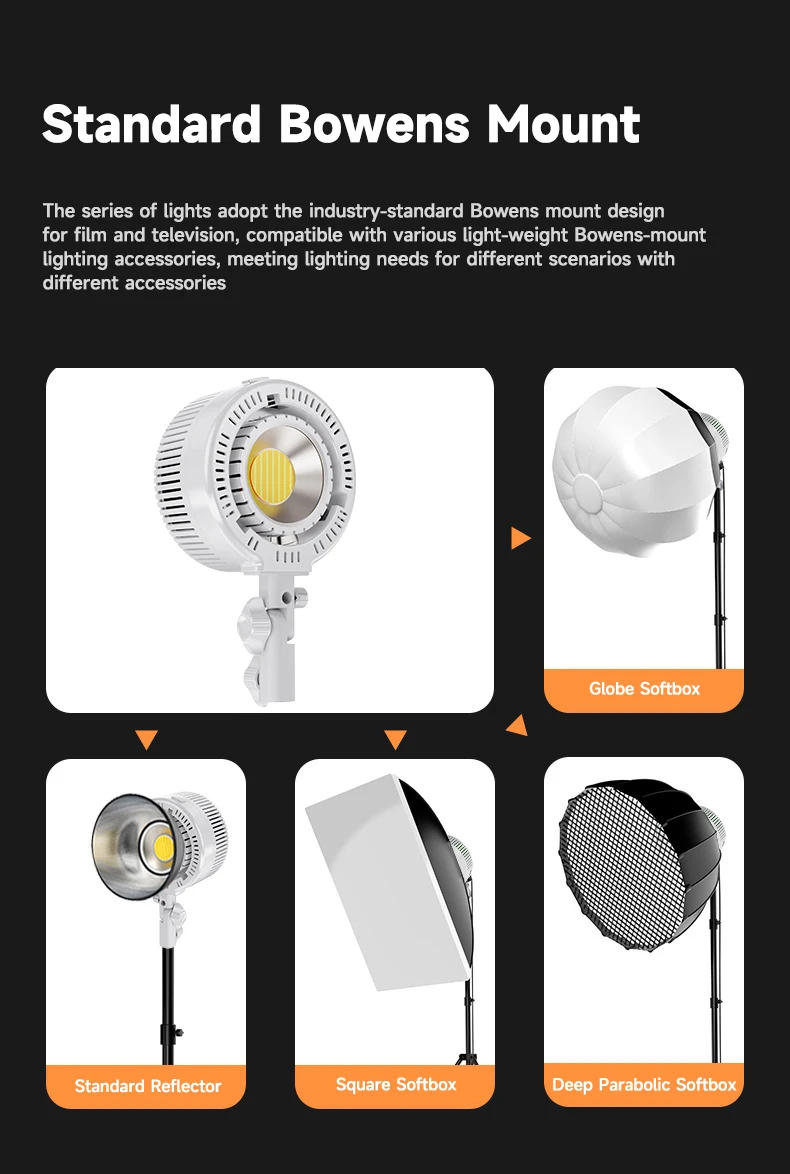 Standard Bowens Mount

The series of lights adopt the industry-standard Bowens mount design for film and television, compatible with various light-weight Bowens-mount lighting accessories, meeting lighting needs for different scenarios with different accessories

Globe Softbox

Standard Reflector

Square Softbox

Deep Parabolic Softbox