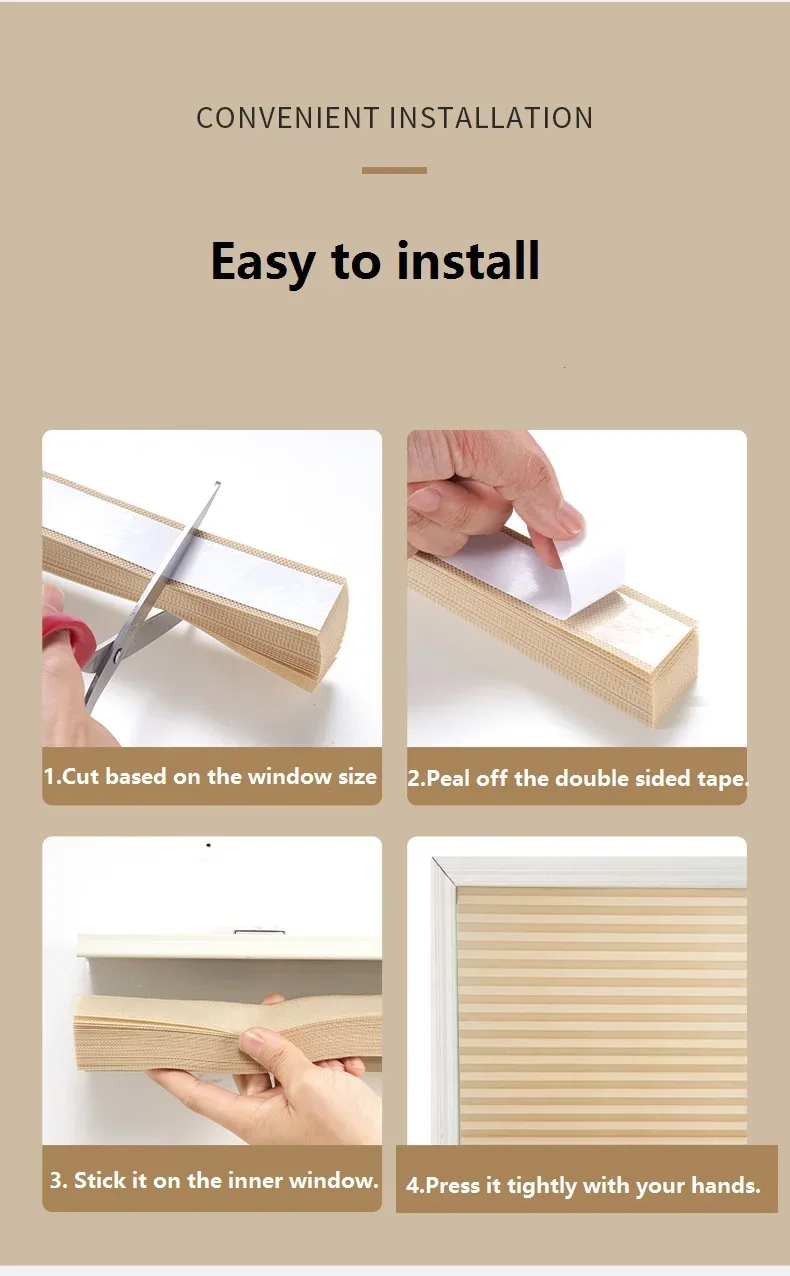 CONVENIENT INSTALLATION

Easy to install

1.Cut based on the window size

2.Peal off the double sided tape.

3. Stick it on the inner window.

4.Press it tightly with your hands.