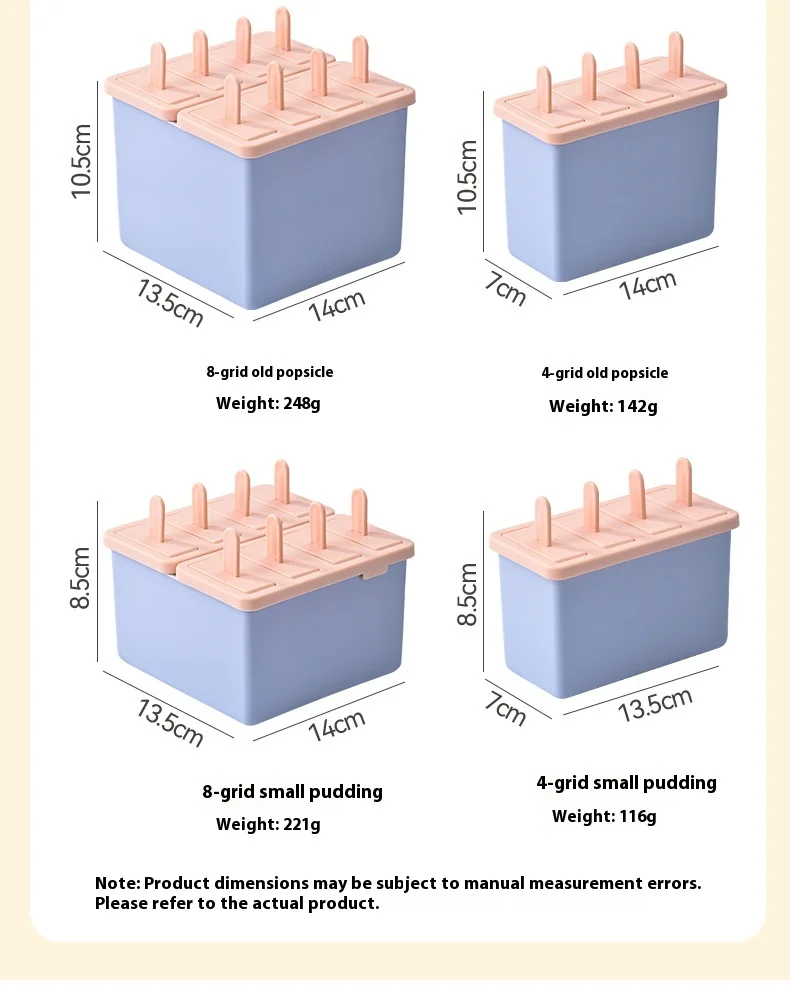 10.5cm

13.5cm

14cm

8-grid old popsicle

Weight: 248g

10.5cm

7cm

14cm

4-grid old popsicle

Weight: 142g

8.5cm

13.5cm

14cm

8-grid small pudding

Weight: 221g

8.5cm

7cm

13.5cm

4-grid small pudding

Weight: 116g

Note: Product dimensions may be subject to manual measurement errors. Please refer to the actual product.