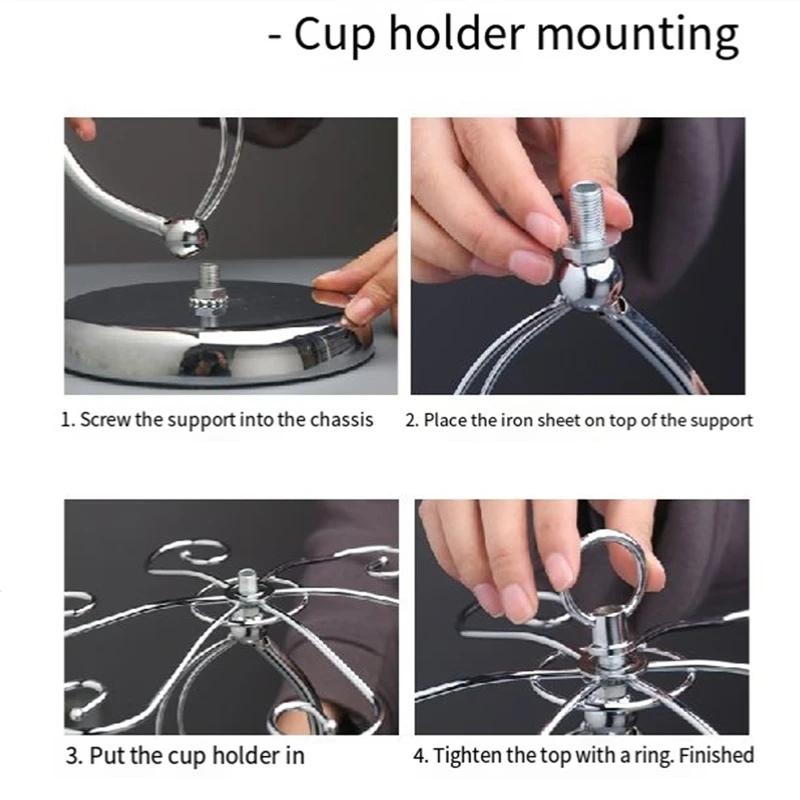 - Cup holder mounting

1. Screw the support into the chassis

2. Place the iron sheet on top of the support

3. Put the cup holder in

4. Tighten the top with a ring. Finished