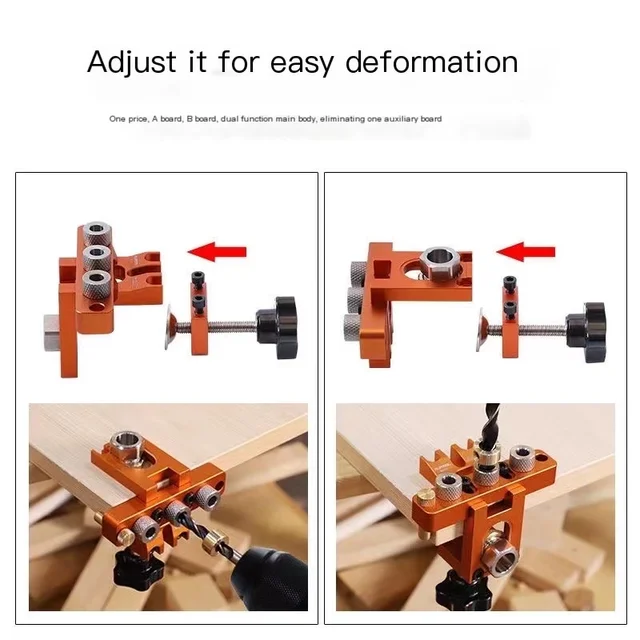 Adjust it for easy deformation

One price, A board, B board, dual function main body, eliminating one auxiliary board