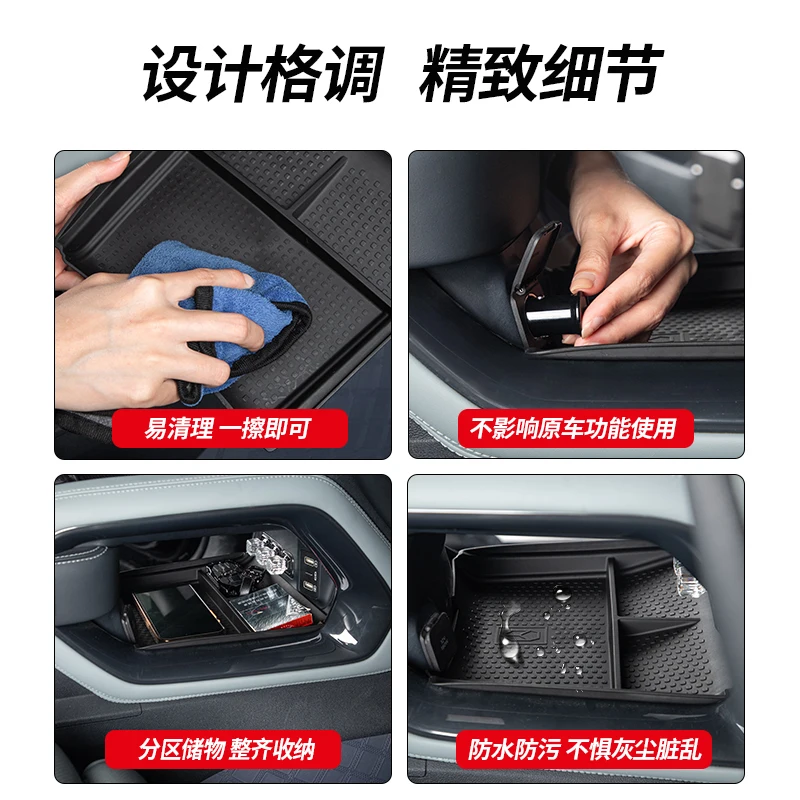 设计格调 精致细节

易清理 一擦即可

不影响原车功能使用

分区储物 整齐收纳

防水防污 不惧灰尘脏乱