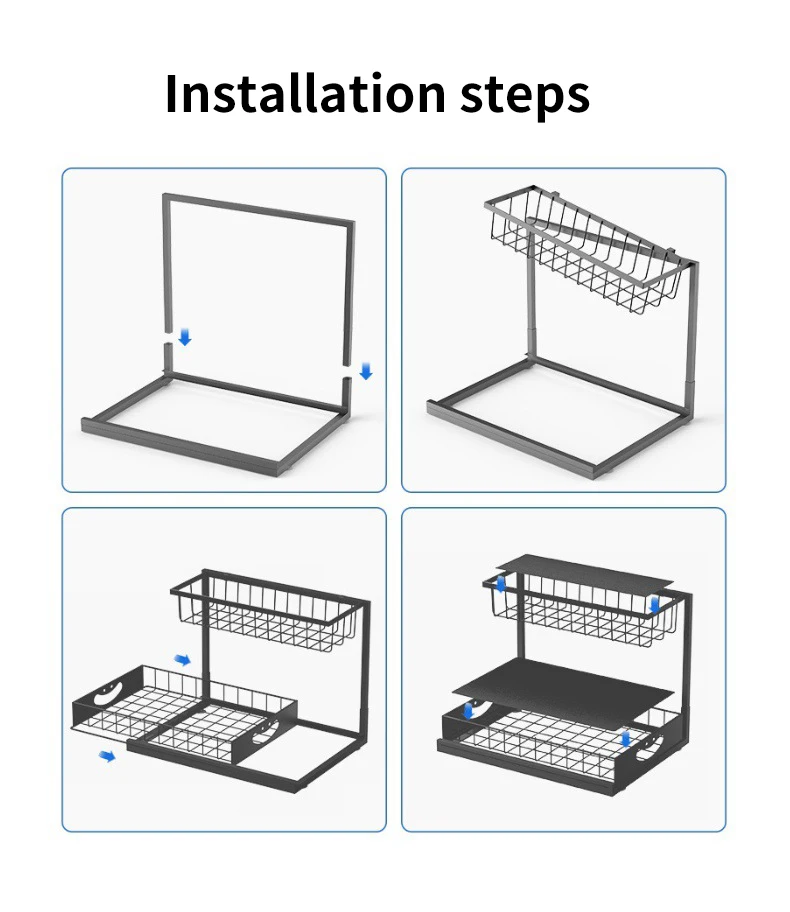 Installation steps