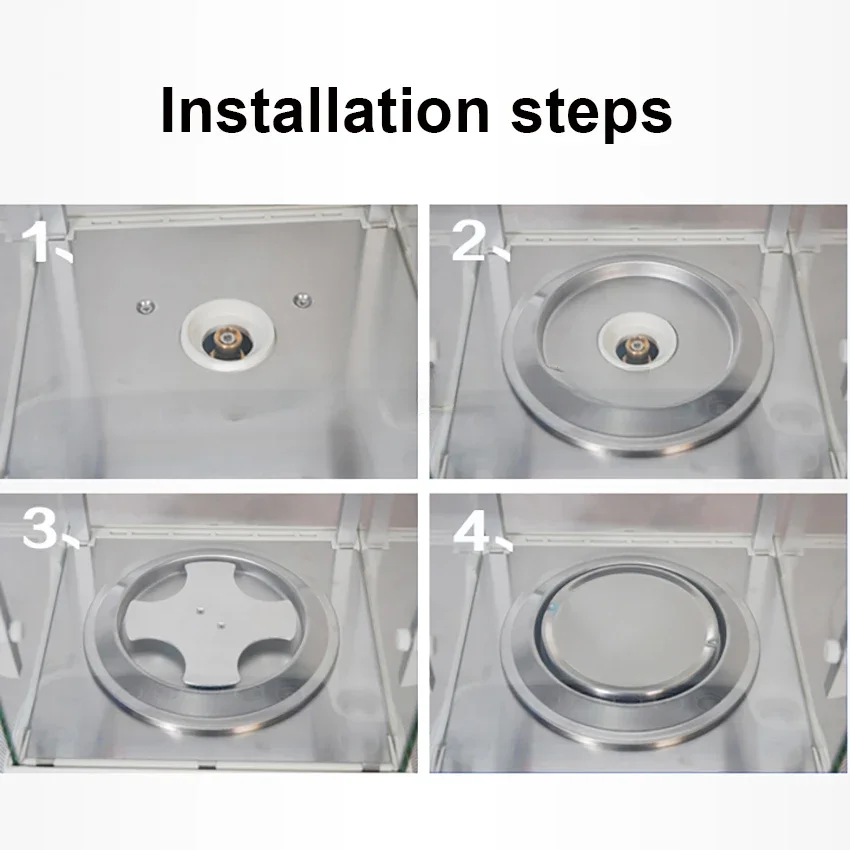 Installation steps

1、

2、

3、

4、