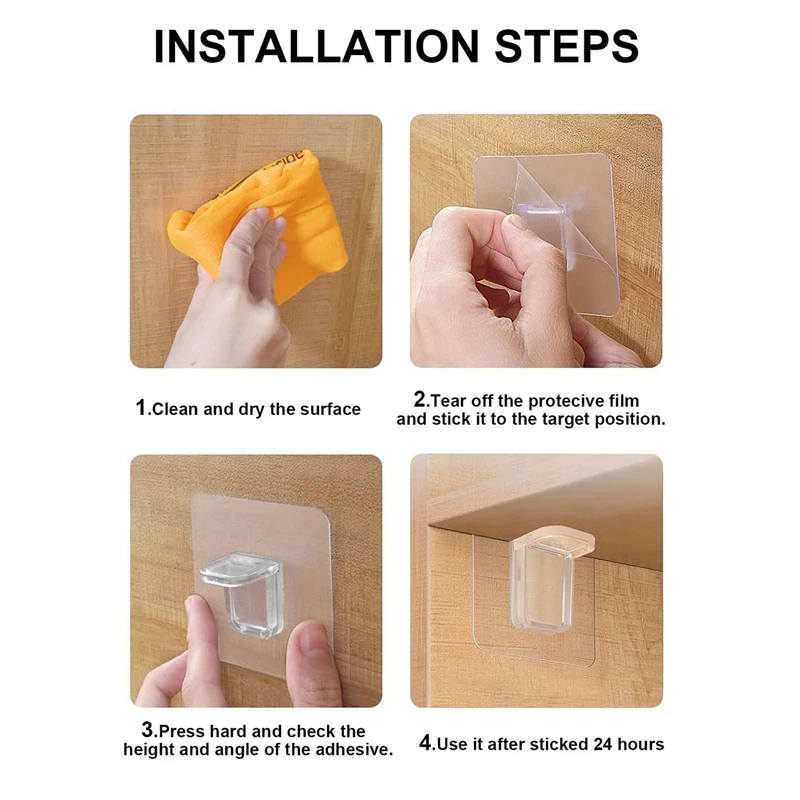 INSTALLATION STEPS

1.Clean and dry the surface

2.Tear off the protecive film and stick it to the target position.

3.Press hard and check the height and angle of the adhesive.

4.Use it after sticked 24 hours