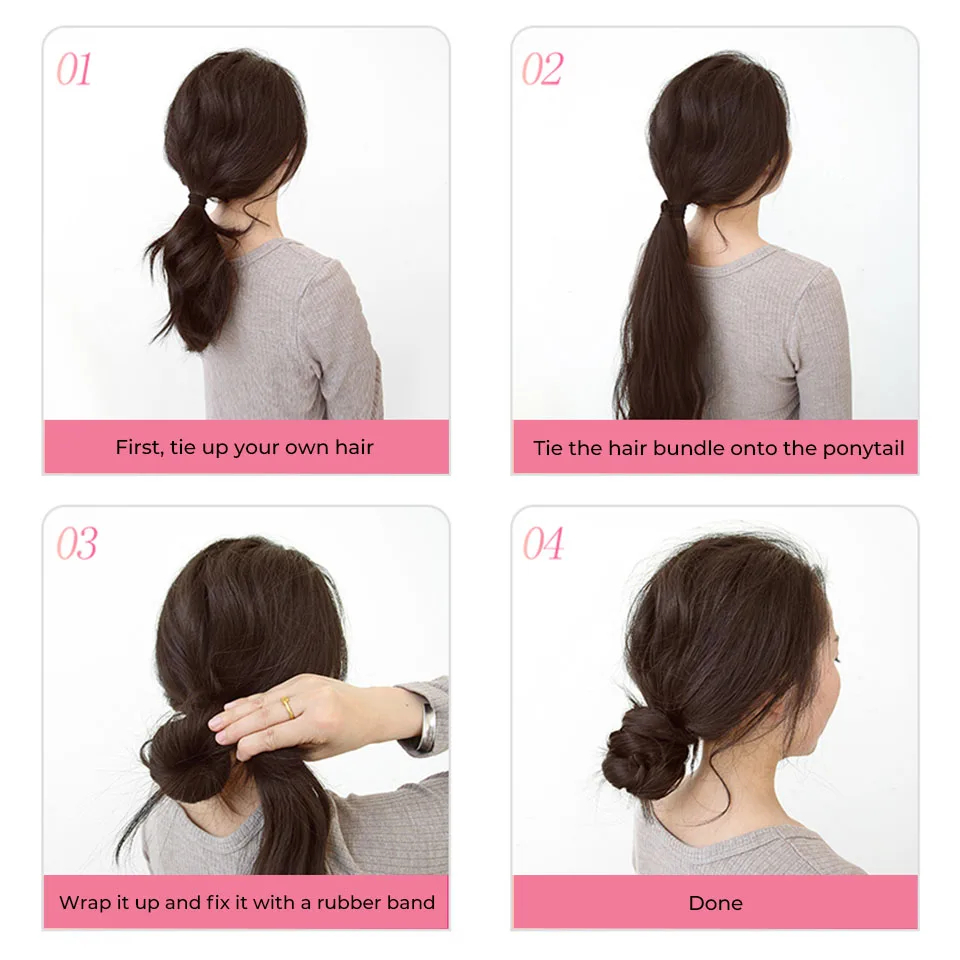 01

First, tie up your own hair

02

Tie the hair bundle onto the ponytail

03

Wrap it up and fix it with a rubber band

04

Done