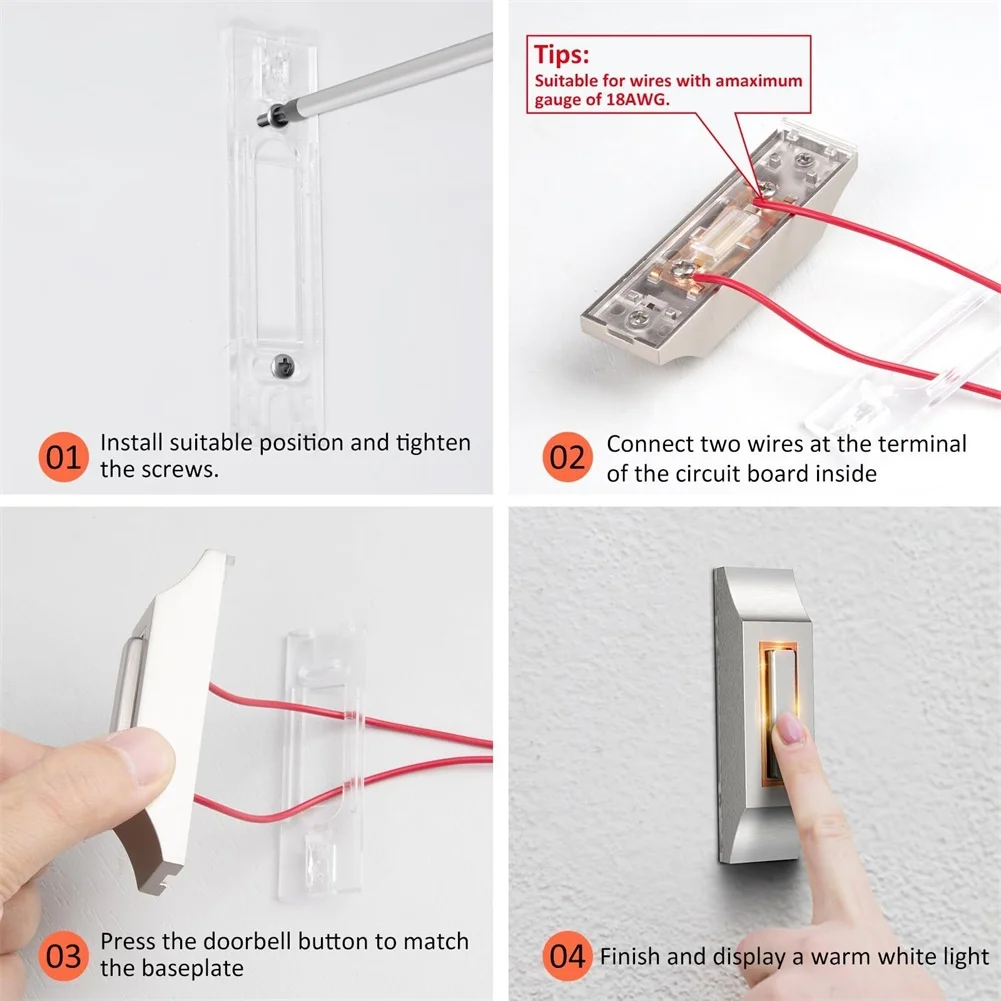 01 Install suitable position and tighten the screws.

Tips:
Suitable for wires with amaximum gauge of 18AWG.

02 Connect two wires at the terminal of the circuit board inside

03 Press the doorbell button to match the baseplate

04 Finish and display a warm white light