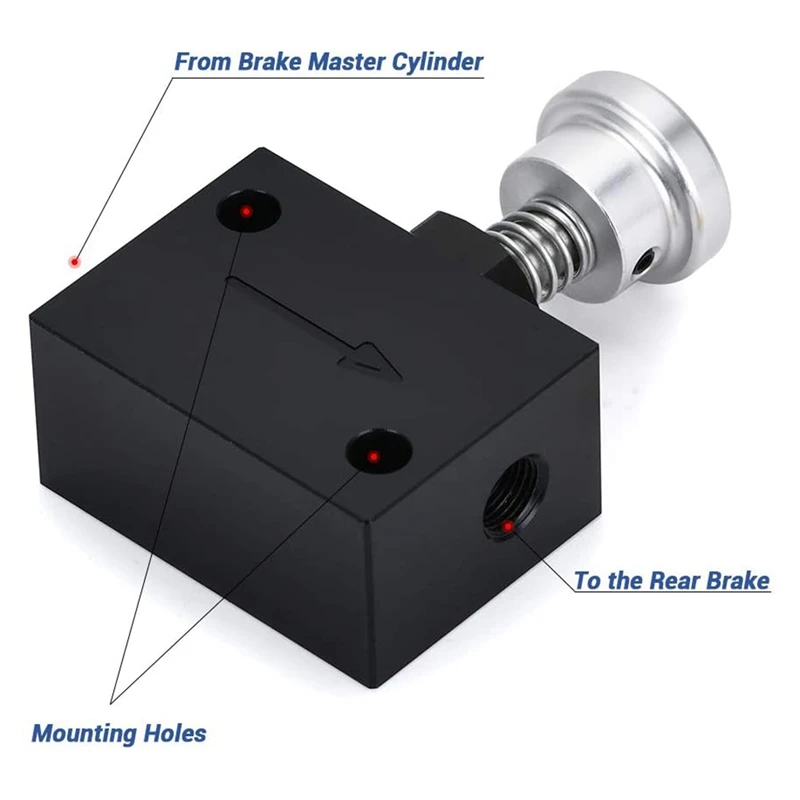 From Brake Master Cylinder

To the Rear Brake

Mounting Holes