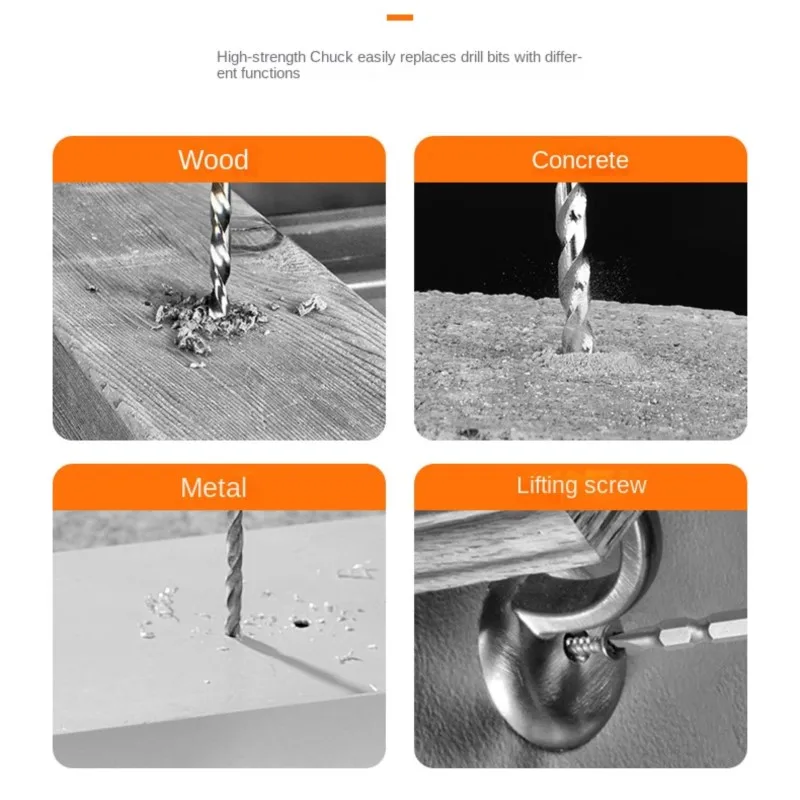 High-strength Chuck easily replaces drill bits with different functions

Wood

Concrete

Metal

Lifting screw