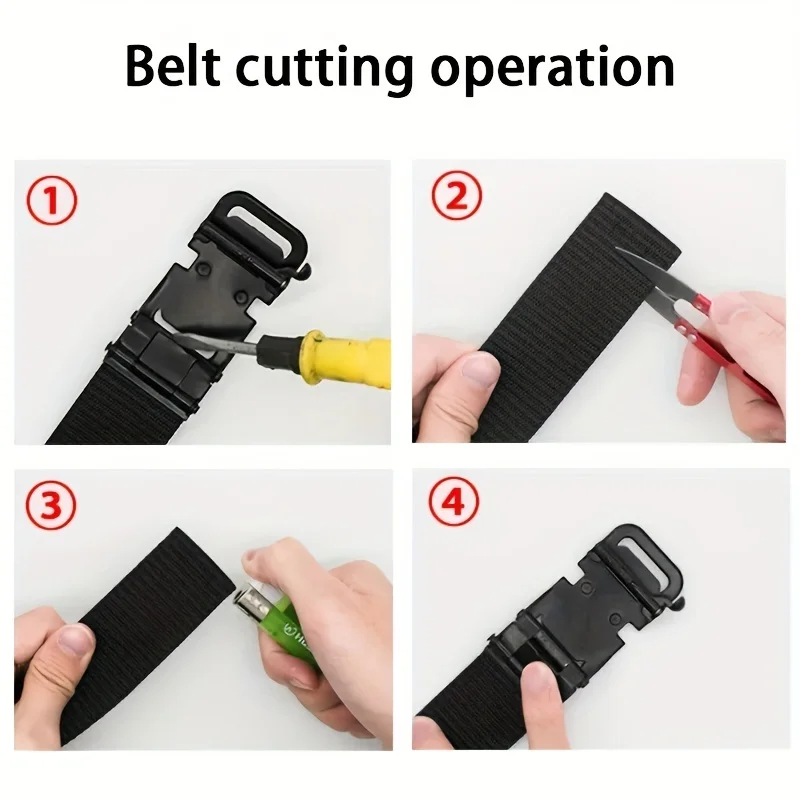 Belt cutting operation

①

②

③

④