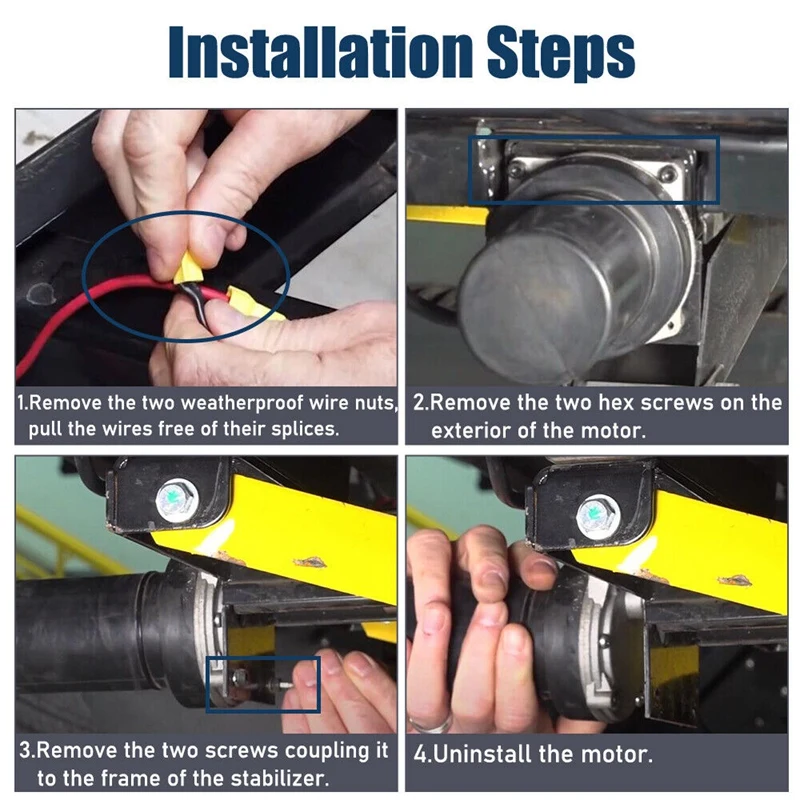 Installation Steps

1.Remove the two weatherproof wire nuts, pull the wires free of their splices.

2.Remove the two hex screws on the exterior of the motor.

3.Remove the two screws coupling it to the frame of the stabilizer.

4.Uninstall the motor.