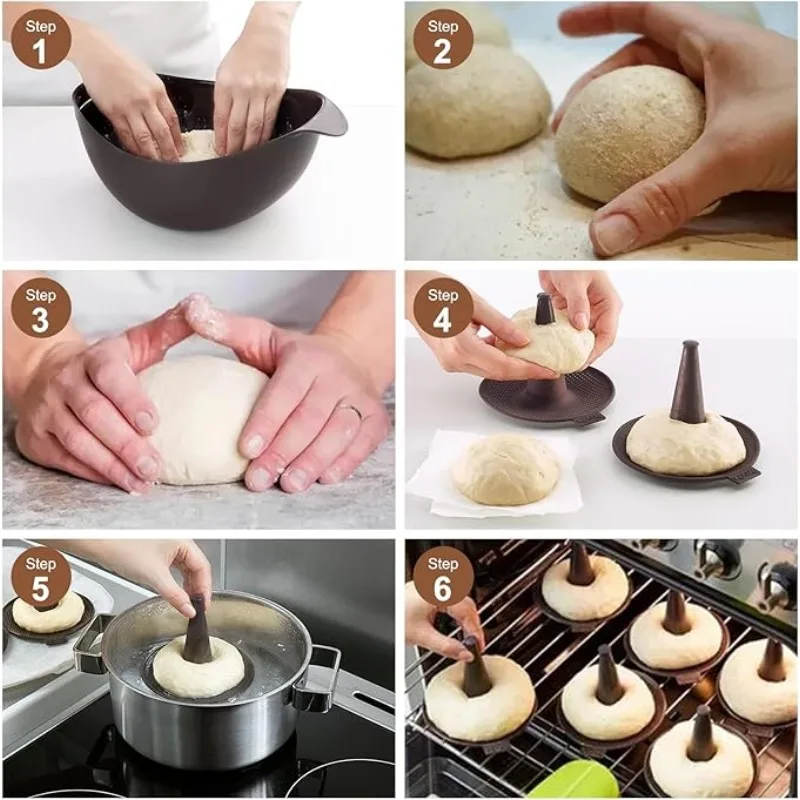 Step 1

Step 2

Step 3

Step 4

Step 5

Step 6