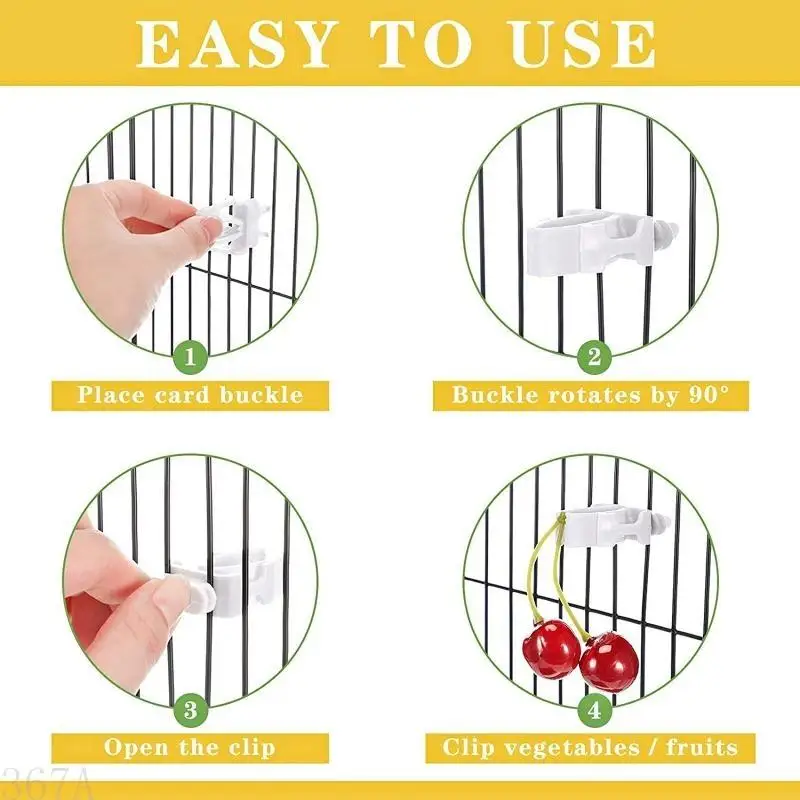 EASY TO USE

1

Place card buckle

2

Buckle rotates by 90°

3

Open the clip

4

Clip vegetables / fruits

367A