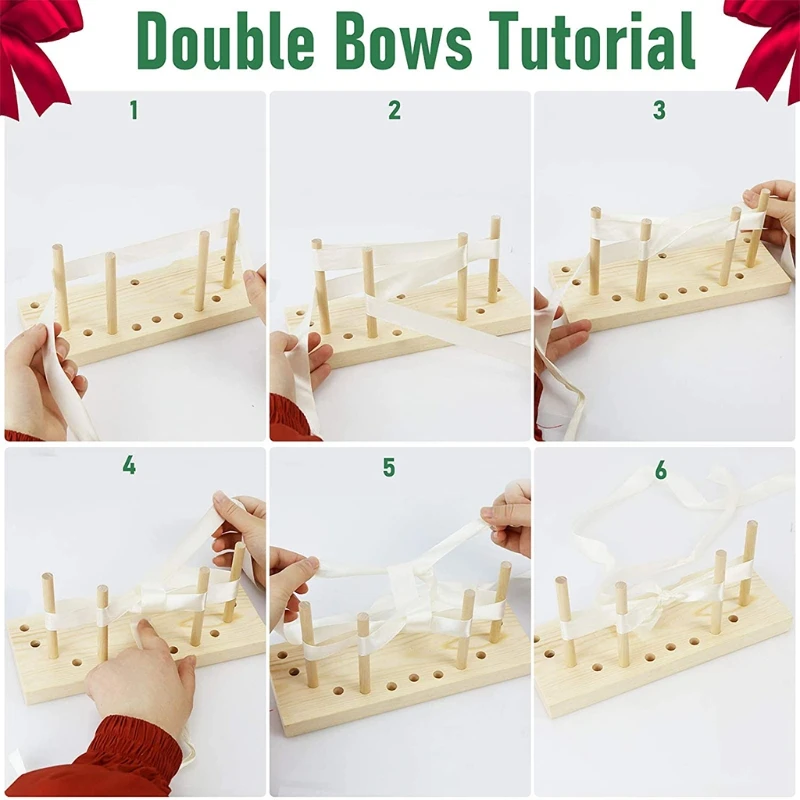 Double Bows Tutorial

1

2

3

4

5

6