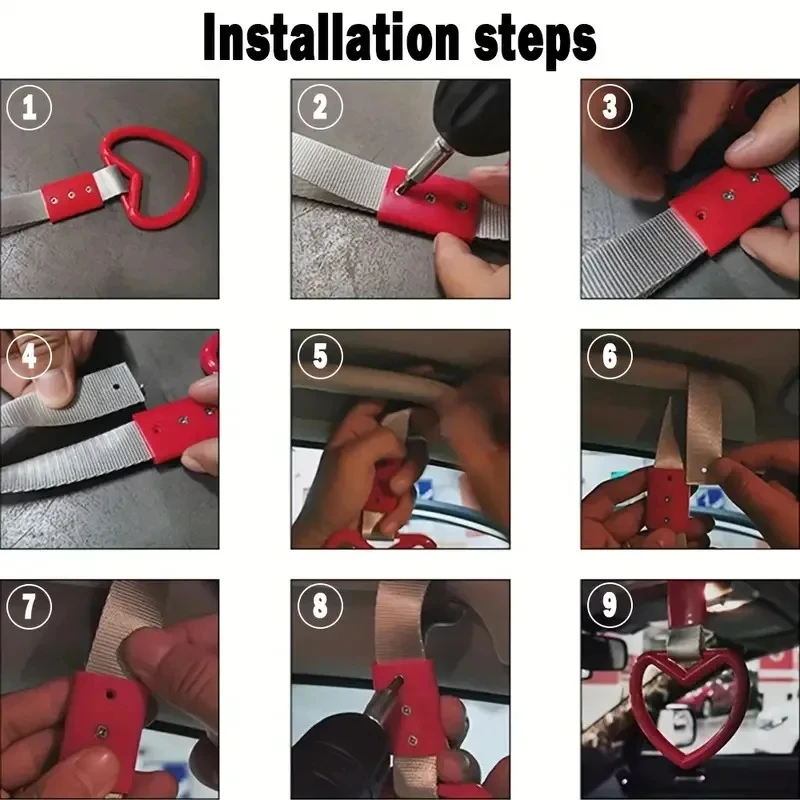 Installation steps

1

2

3

4

5

6

7

8

9