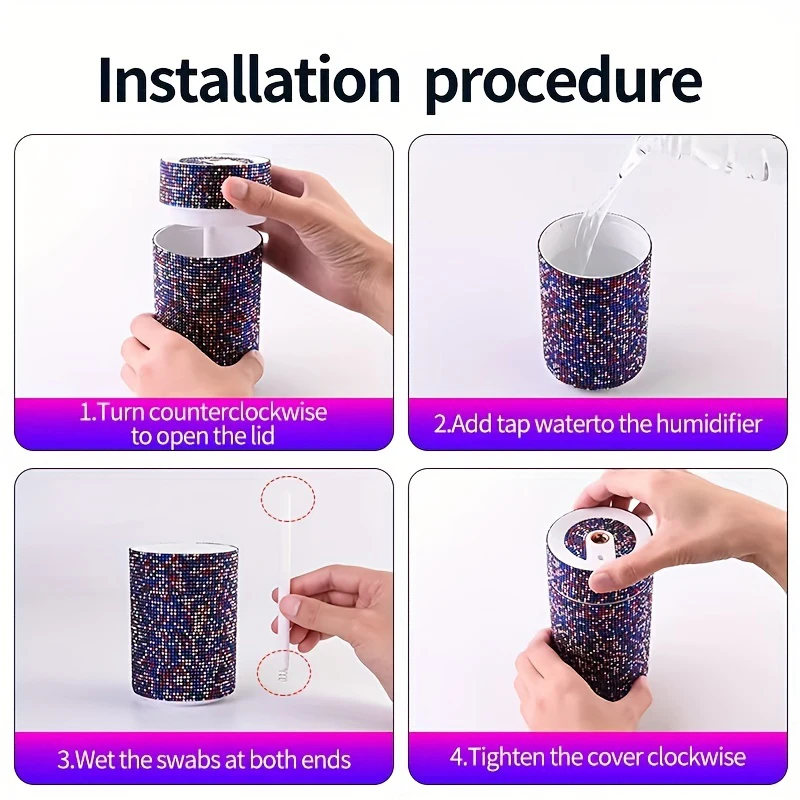 Installation procedure

1.Turn counterclockwise to open the lid

2.Add tap waterto the humidifier

3.Wet the swabs at both ends

4.Tighten the cover clockwise