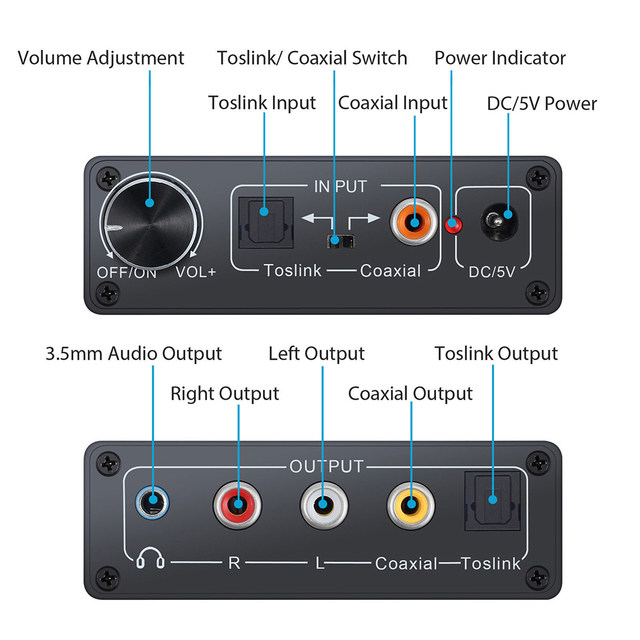 Volume Adjustment
Toslink/ Coaxial Switch
Power Indicator
Toslink Input
Coaxial Input
DC/5V Power

INPUT
OFF/ON VOL+
Toslink Coaxial
DC/5V

3.5mm Audio Output
Left Output
Toslink Output
Right Output
Coaxial Output

OUTPUT
R L Coaxial Toslink