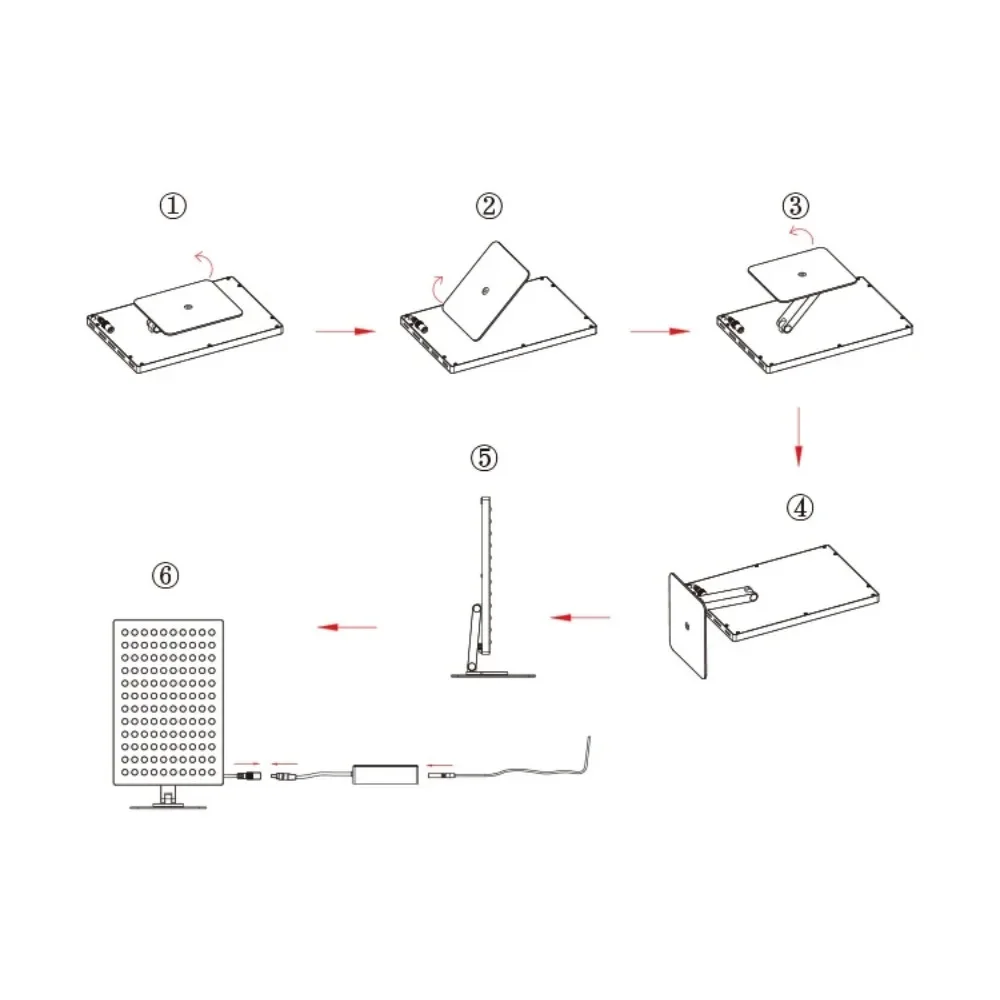 ①

②

③

④

⑤

⑥