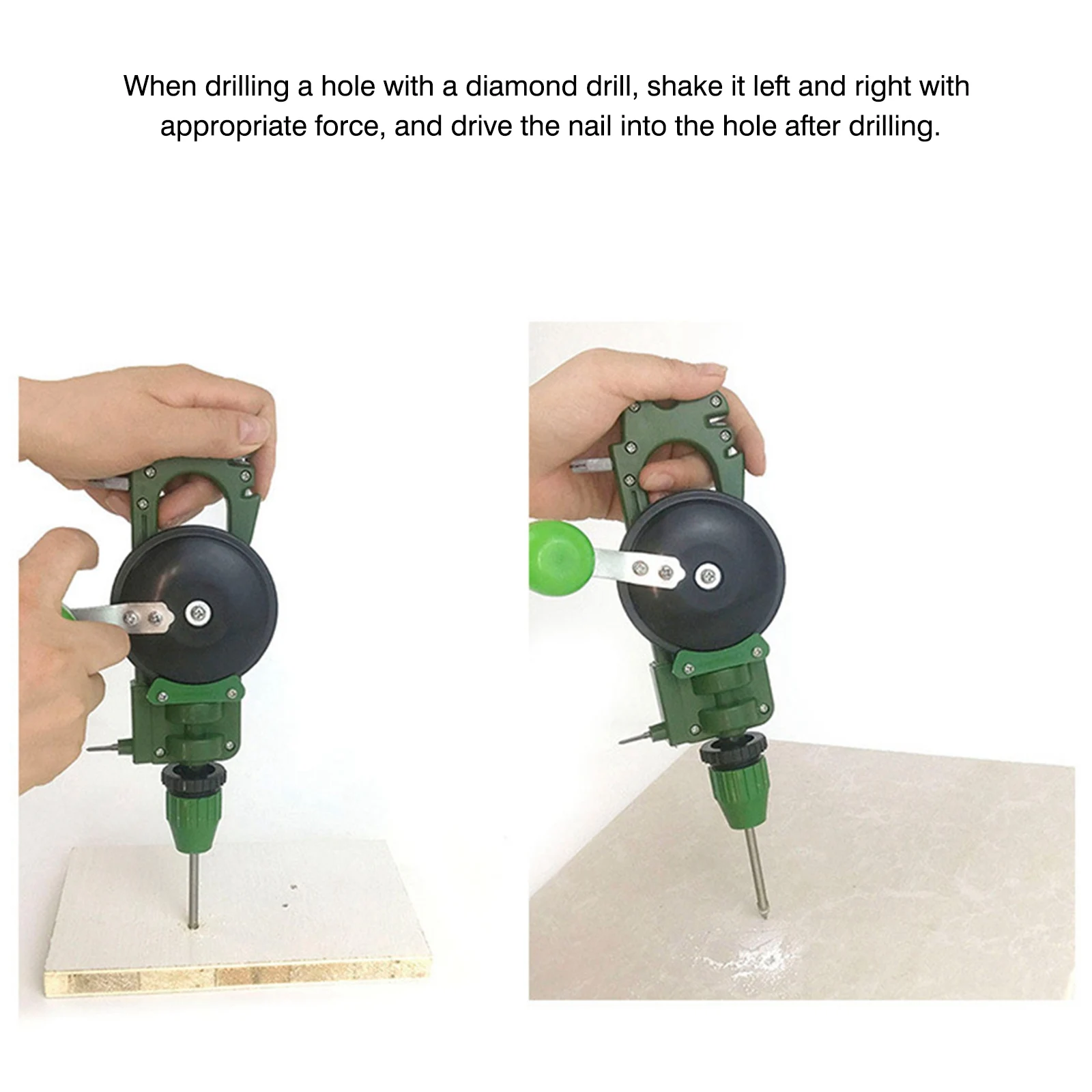 When drilling a hole with a diamond drill, shake it left and right with appropriate force, and drive the nail into the hole after drilling.