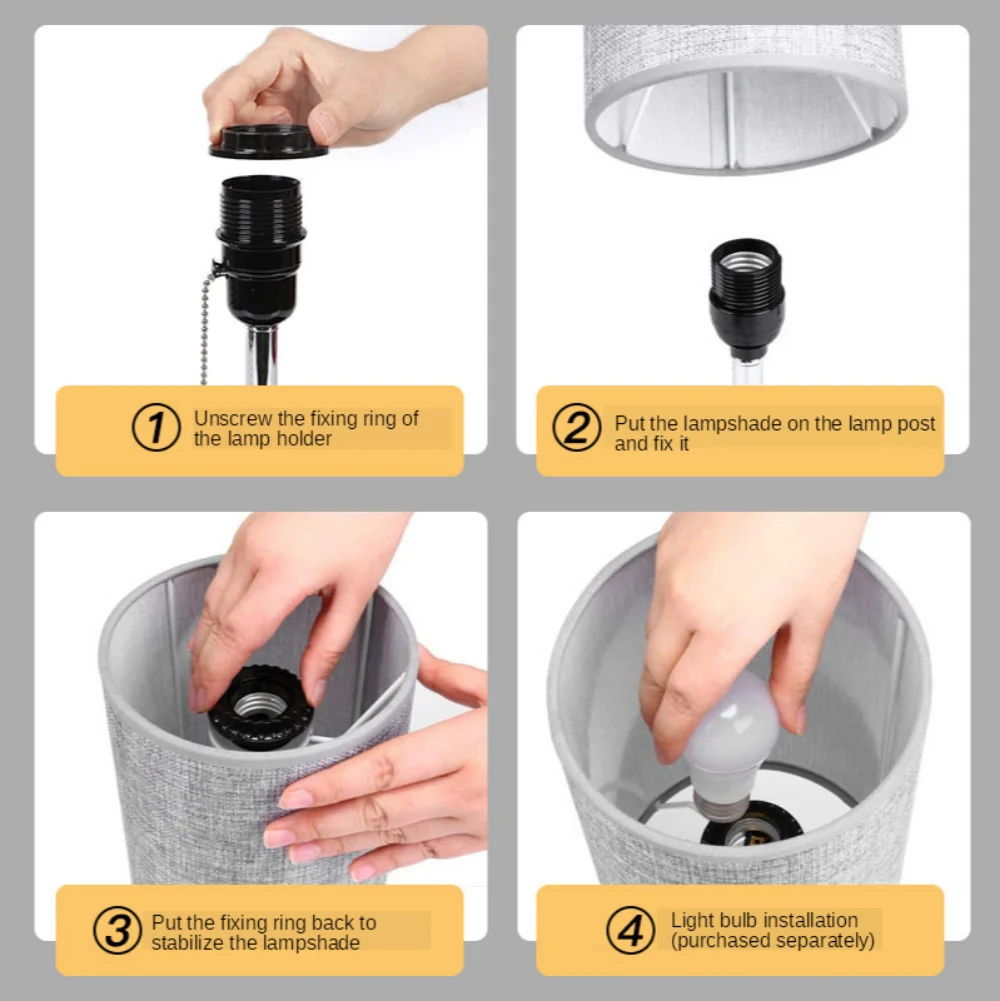 1 Unscrew the fixing ring of the lamp holder

2 Put the lampshade on the lamp post and fix it

3 Put the fixing ring back to stabilize the lampshade

4 Light bulb installation (purchased separately)