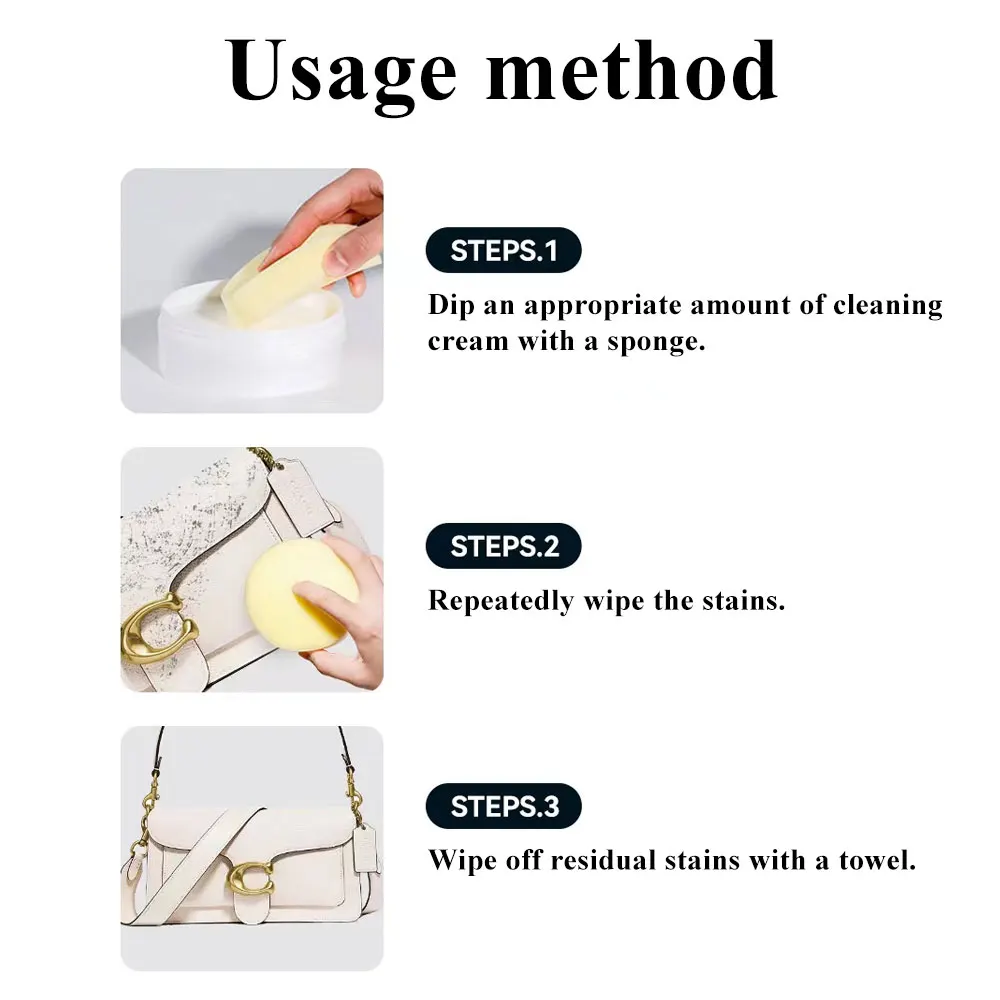 Usage method

STEPS.1

Dip an appropriate amount of cleaning cream with a sponge.

STEPS.2

Repeatedly wipe the stains.

STEPS.3

Wipe off residual stains with a towel.