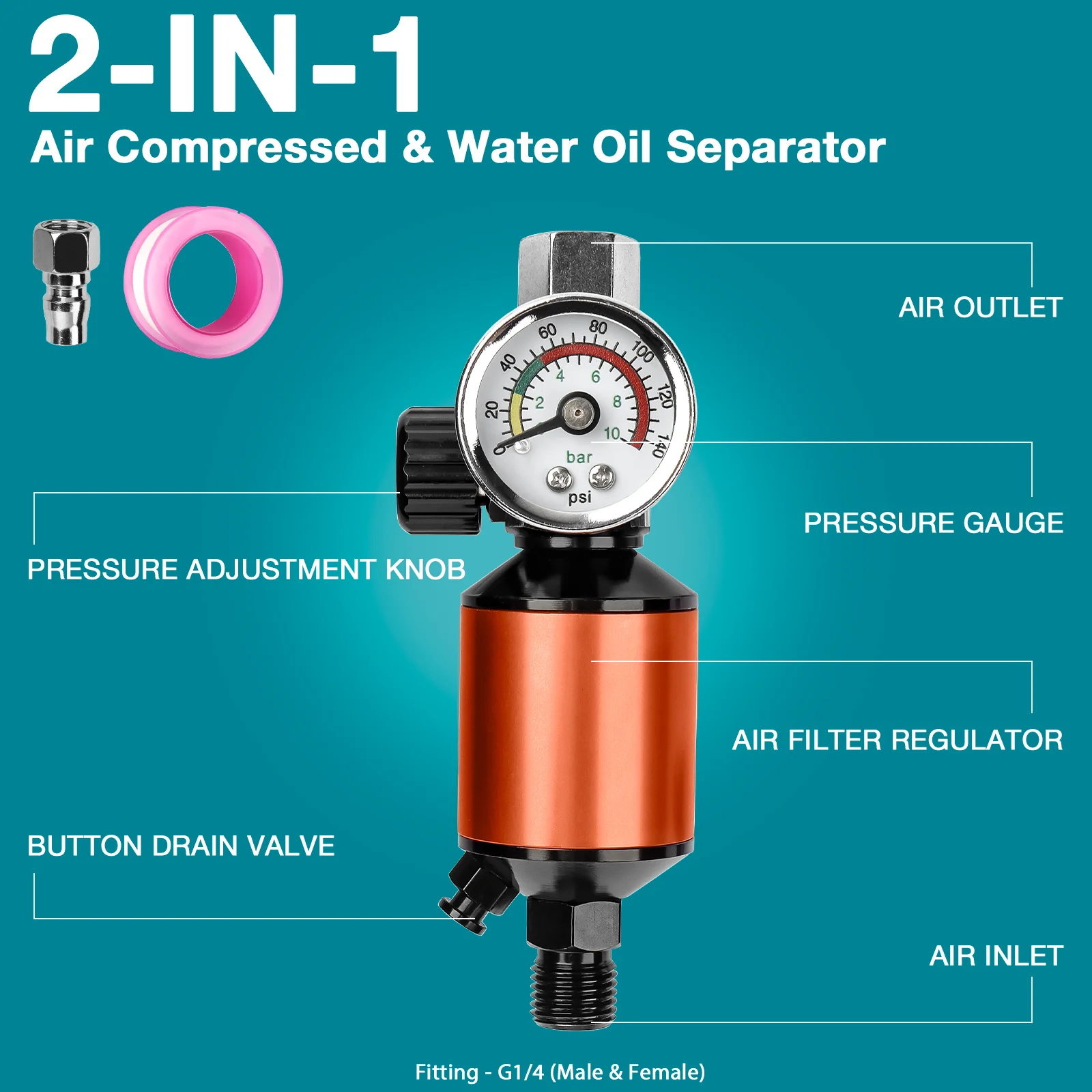 2-IN-1
Air Compressed & Water Oil Separator

AIR OUTLET

0 20 40 60 80 100 120 140
2 4 6 8 10
bar
psi

PRESSURE GAUGE

PRESSURE ADJUSTMENT KNOB

AIR FILTER REGULATOR

BUTTON DRAIN VALVE

AIR INLET

Fitting - G1/4 (Male & Female)