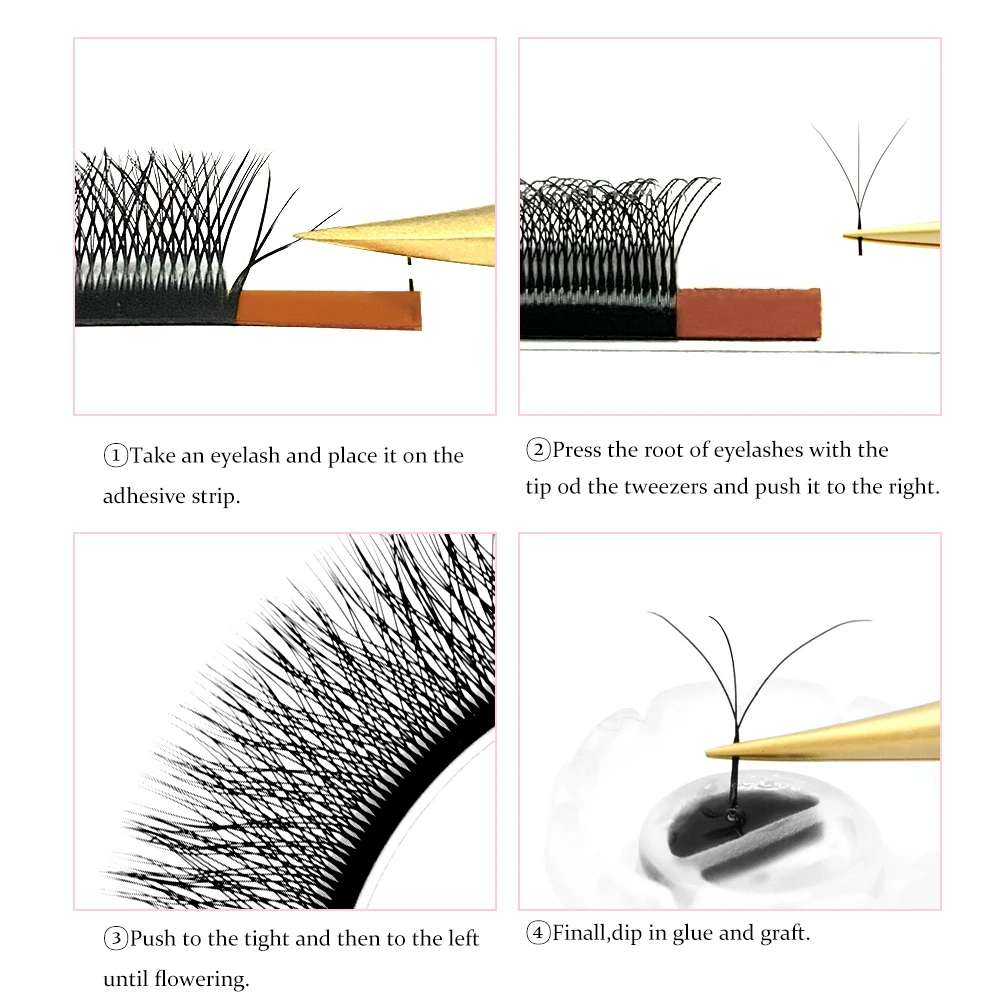 ①Take an eyelash and place it on the adhesive strip.

②Press the root of eyelashes with the tip od the tweezers and push it to the right.

③Push to the tight and then to the left until flowering.

④Finall,dip in glue and graft.