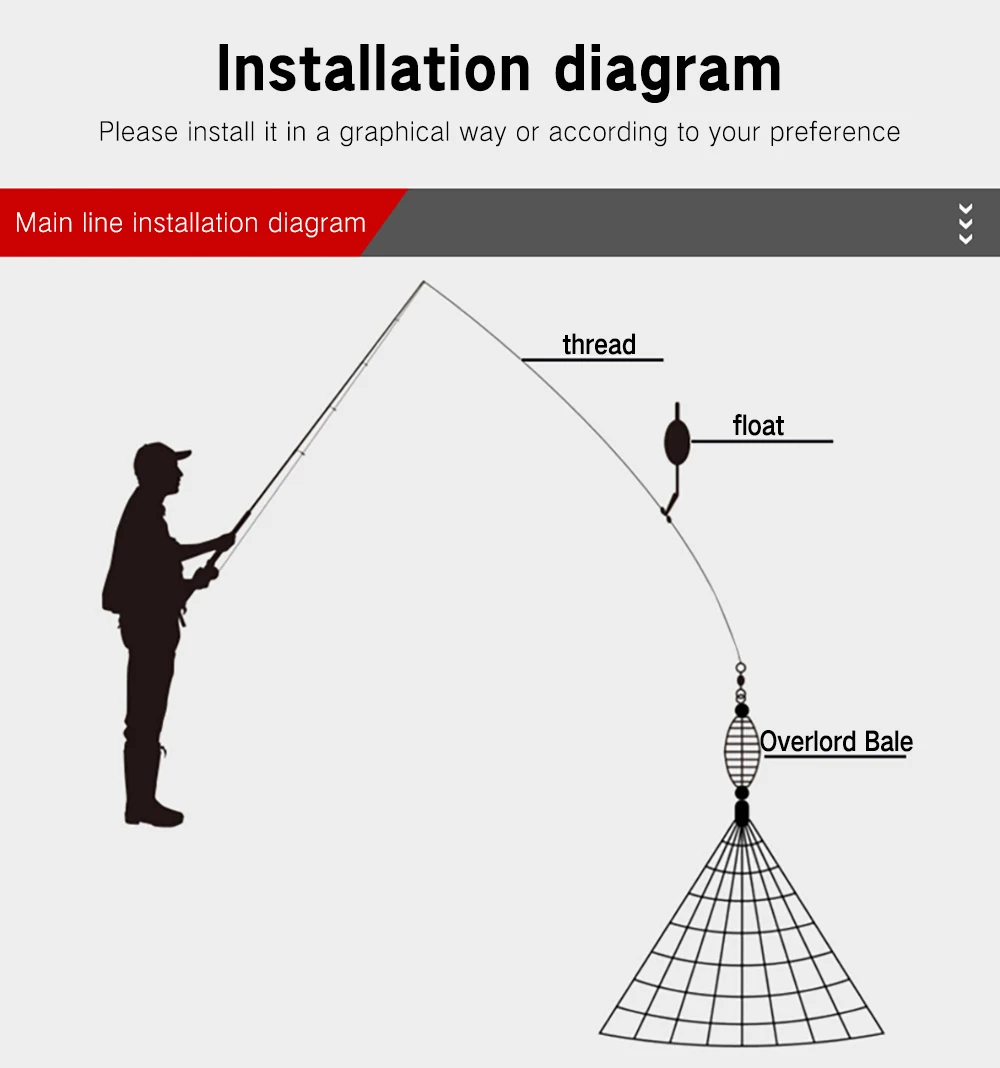 Installation diagram

Please install it in a graphical way or according to your preference

Main line installation diagram

thread

float

Overlord Bale