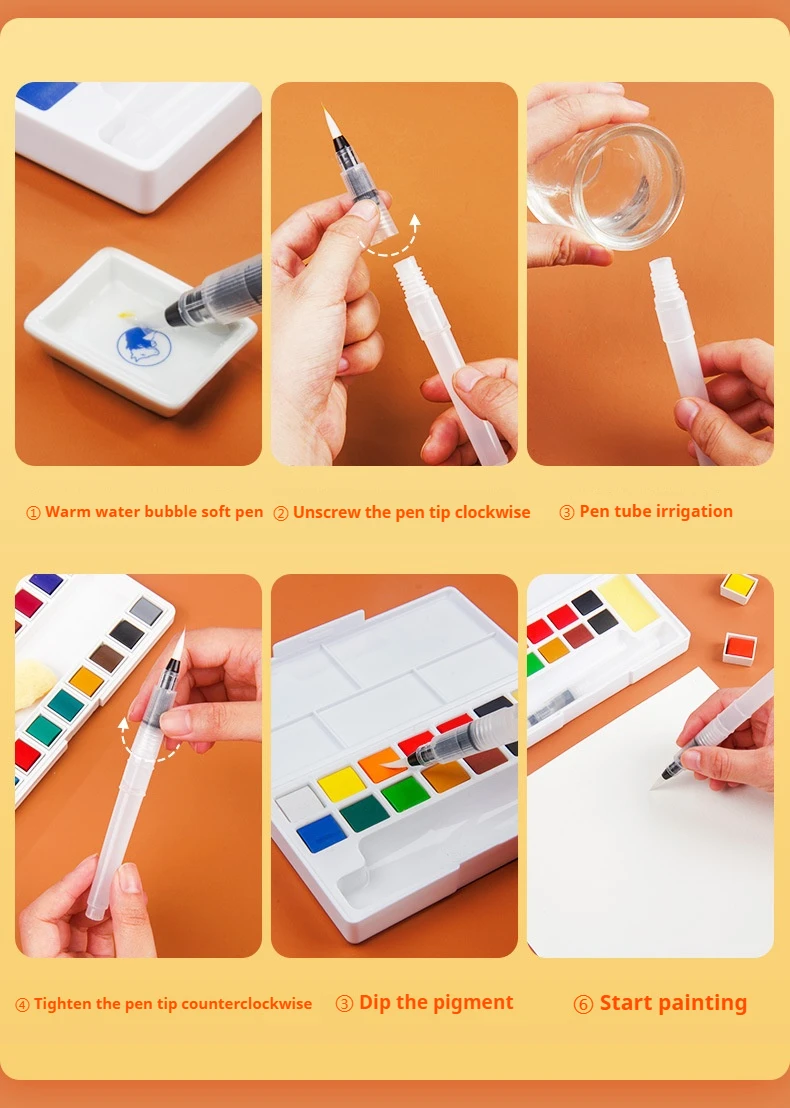 ① Warm water bubble soft pen

② Unscrew the pen tip clockwise

③ Pen tube irrigation

④ Tighten the pen tip counterclockwise

③ Dip the pigment

⑥ Start painting