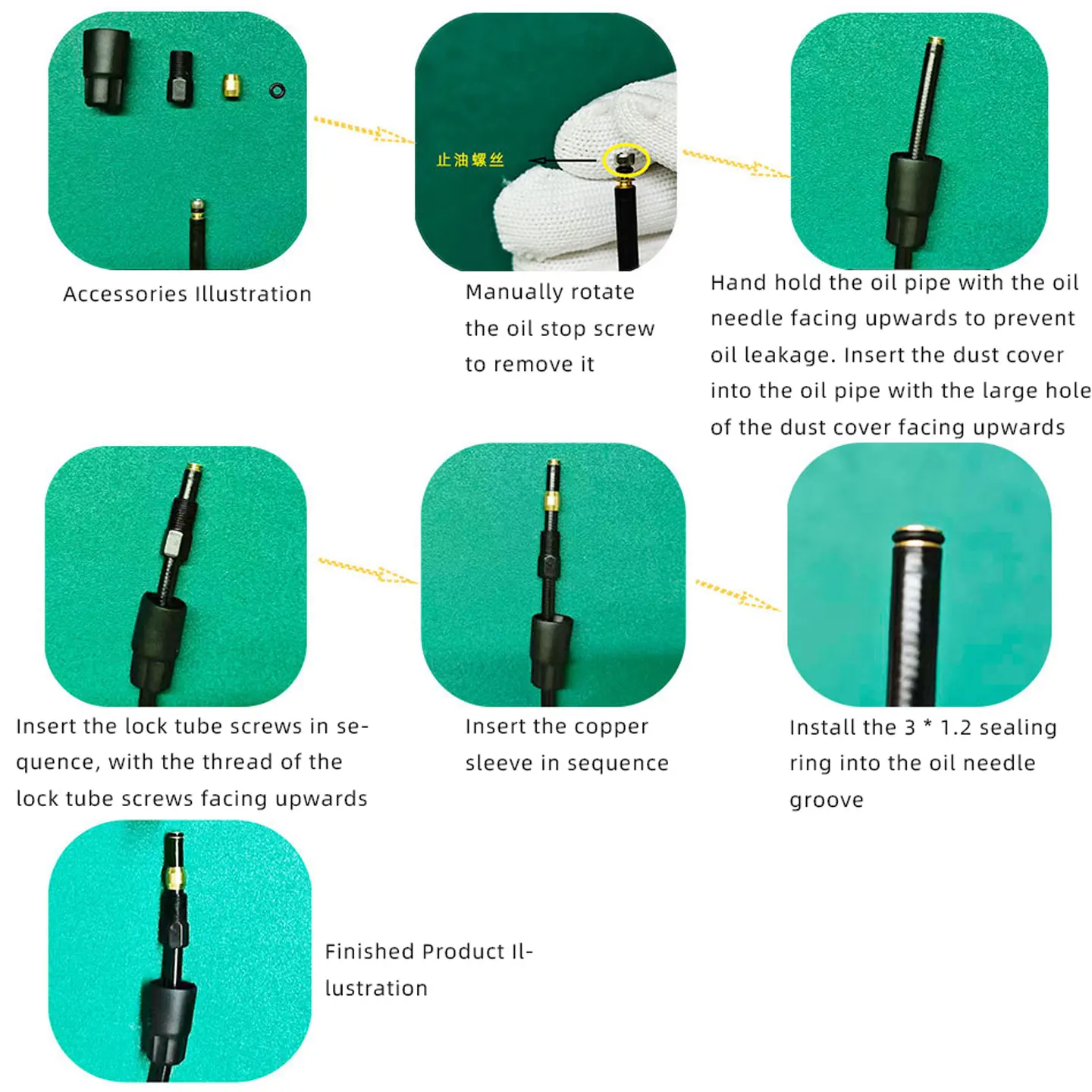 Accessories Illustration

止油螺丝

Manually rotate the oil stop screw to remove it

Hand hold the oil pipe with the oil needle facing upwards to prevent oil leakage. Insert the dust cover into the oil pipe with the large hole of the dust cover facing upwards

Insert the lock tube screws in sequence, with the thread of the lock tube screws facing upwards

Insert the copper sleeve in sequence

Install the 3 * 1.2 sealing ring into the oil needle groove

Finished Product Illustration