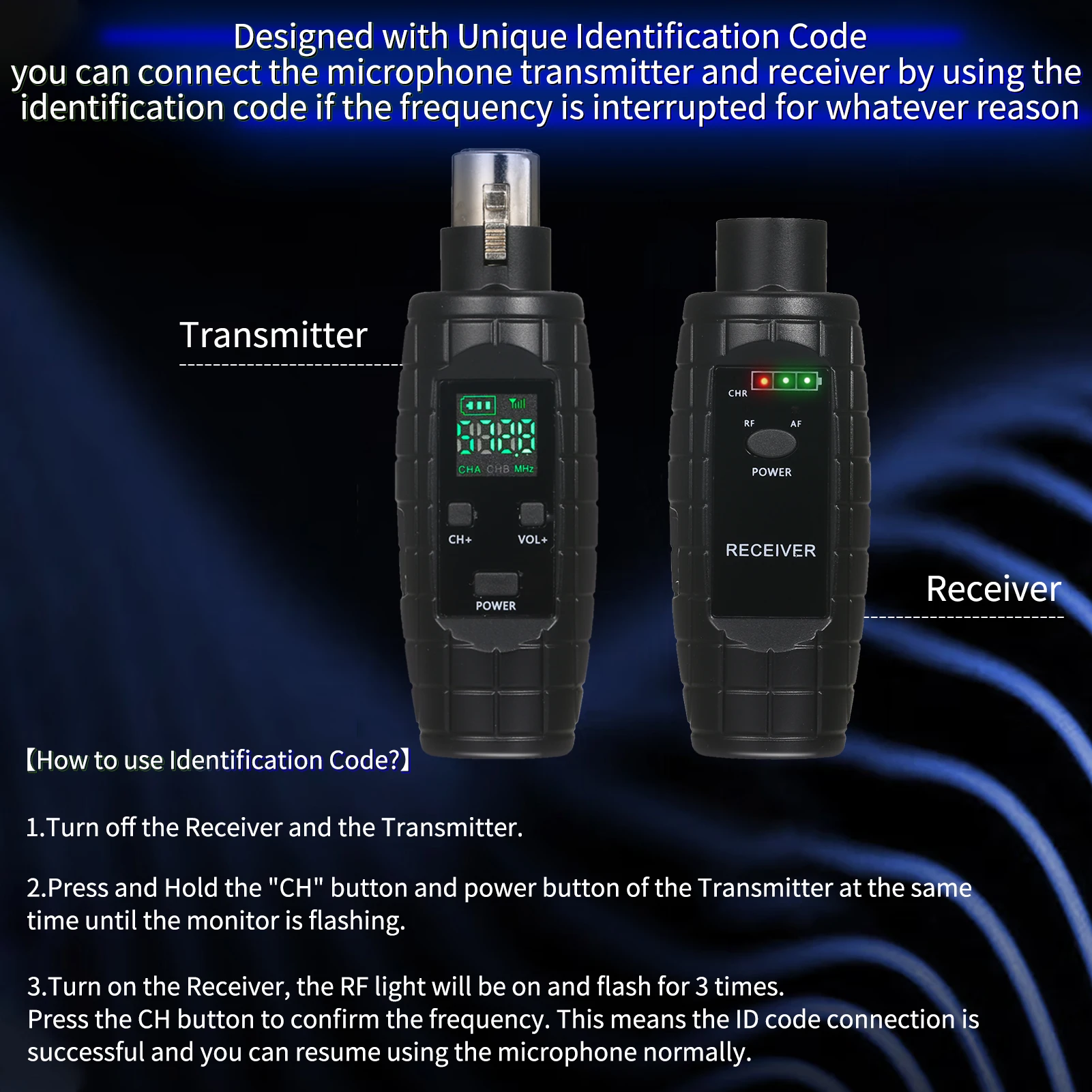 Designed with Unique Identification Code
you can connect the microphone transmitter and receiver by using the identification code if the frequency is interrupted for whatever reason

Transmitter

8888
CHA CHB MHz
CH+
VOL+
POWER

CHR
RF
AF
POWER
RECEIVER

Receiver

【How to use Identification Code?】

1.Turn off the Receiver and the Transmitter.

2.Press and Hold the "CH" button and power button of the Transmitter at the same time until the monitor is flashing.

3.Turn on the Receiver, the RF light will be on and flash for 3 times.
Press the CH button to confirm the frequency. This means the ID code connection is successful and you can resume using the microphone normally.