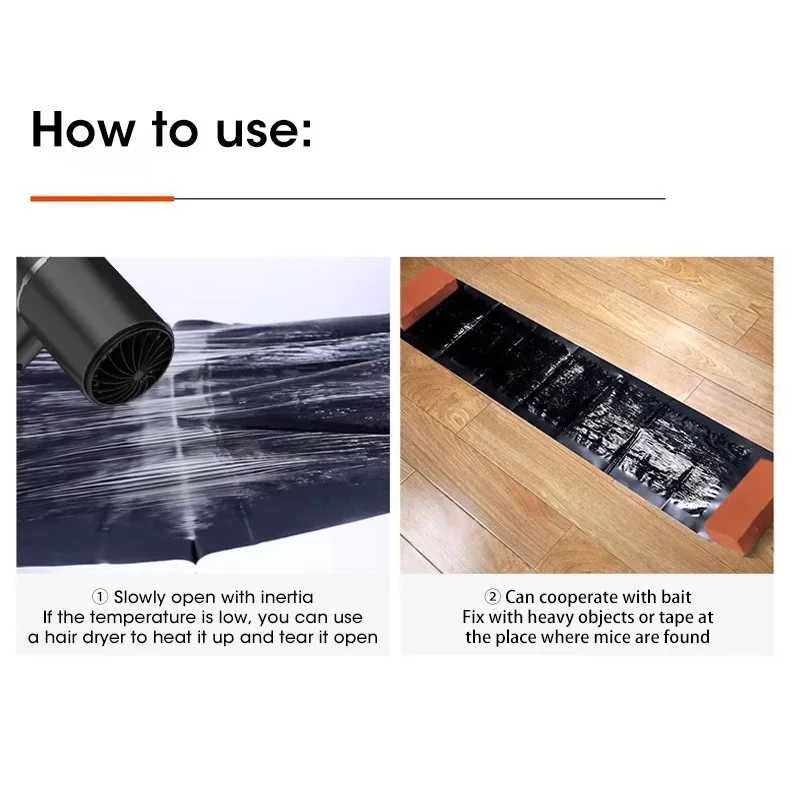 How to use:

① Slowly open with inertia
If the temperature is low, you can use a hair dryer to heat it up and tear it open

② Can cooperate with bait
Fix with heavy objects or tape at the place where mice are found