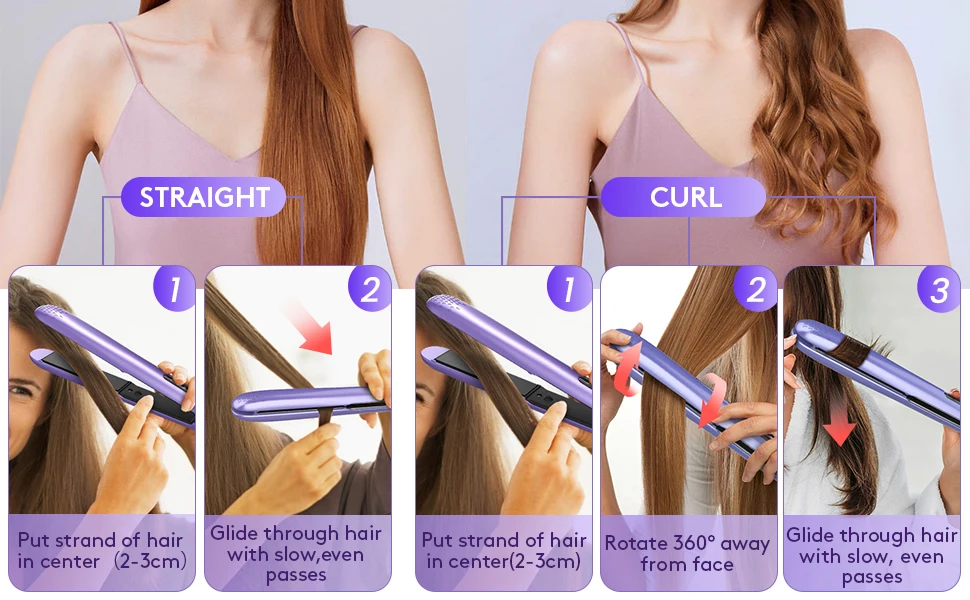 STRAIGHT

1

Put strand of hair in center (2-3cm)

2

Glide through hair with slow,even passes

CURL

1

Put strand of hair in center(2-3cm)

2

Rotate 360° away from face

3

Glide through hair with slow, even passes