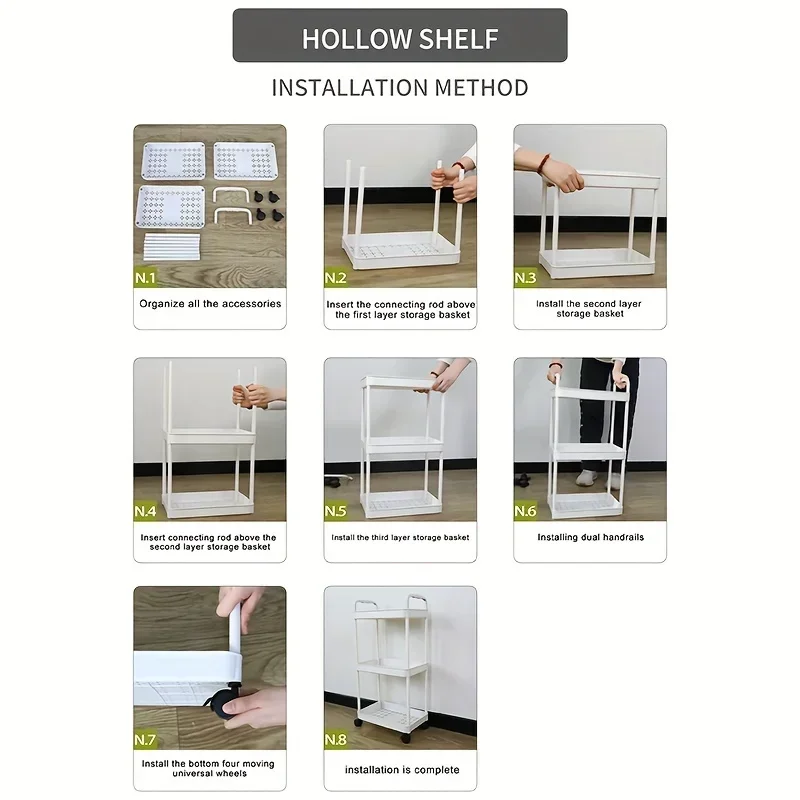 HOLLOW SHELF

INSTALLATION METHOD

N.1
Organize all the accessories

N.2
Insert the connecting rod above the first layer storage basket

N.3
Install the second layer storage basket

N.4
Insert connecting rod above the second layer storage basket

N.5
Install the third layer storage basket

N.6
Installing dual handrails

N.7
Install the bottom four moving universal wheels

N.8
installation is complete