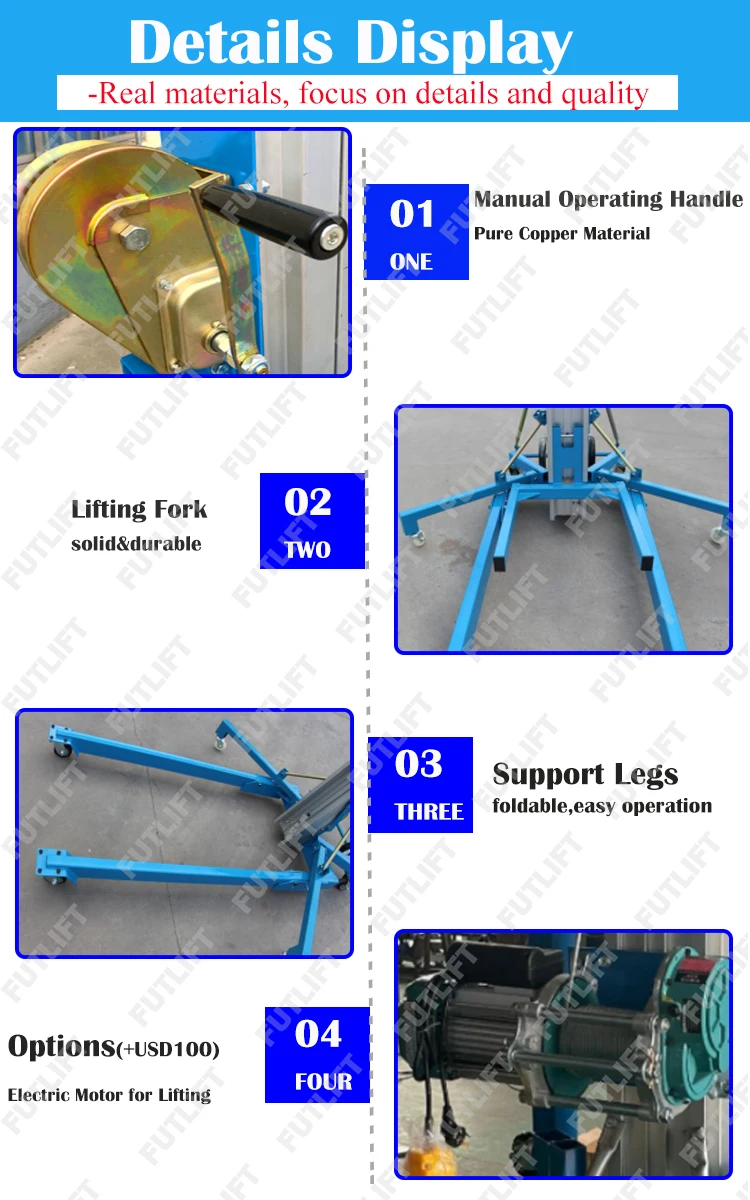 Details Display

-Real materials, focus on details and quality

01
ONE

Manual Operating Handle
Pure Copper Material

Lifting Fork
solid&durable

02
TWO

03
THREE

Support Legs
foldable,easy operation

Options(+USD100)
Electric Motor for Lifting

04
FOUR

FUTLIFT