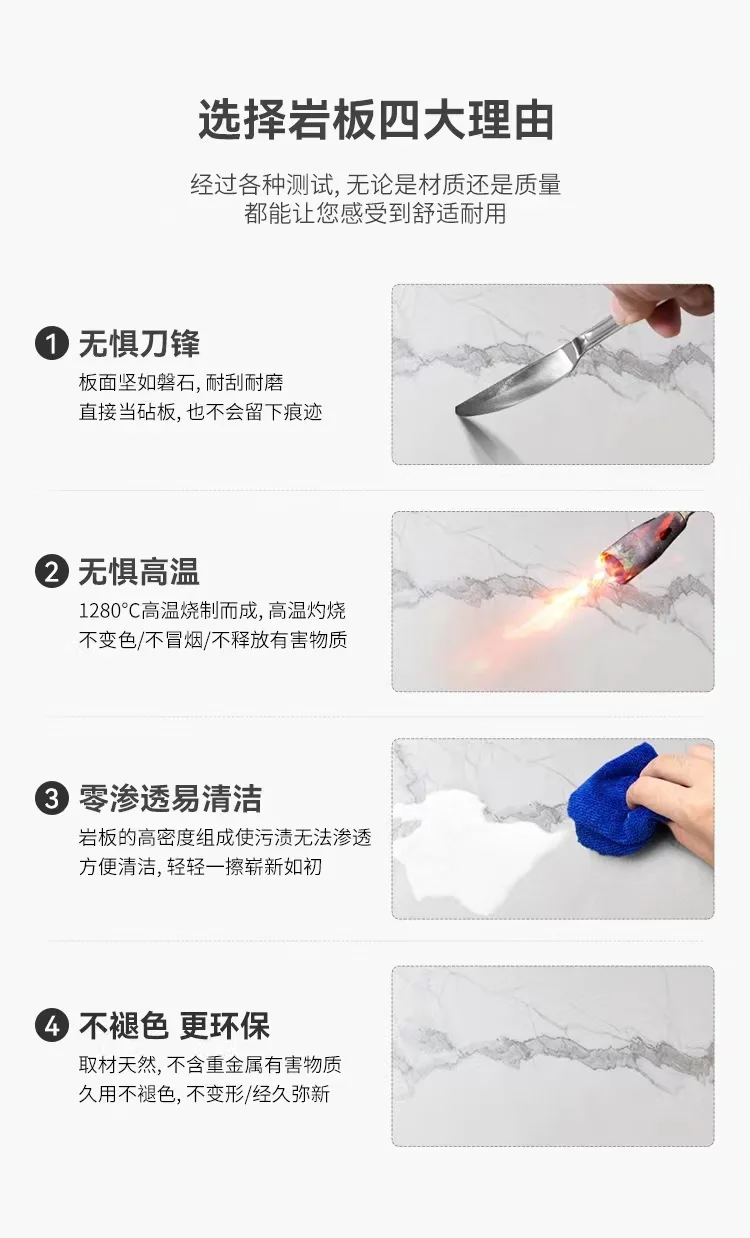 选择岩板四大理由

经过各种测试, 无论是材质还是质量
都能让您感受到舒适耐用

1 无惧刀锋
板面坚如磐石, 耐刮耐磨
直接当砧板, 也不会留下痕迹

2 无惧高温
1280°C高温烧制而成, 高温灼烧
不变色/不冒烟/不释放有害物质

3 零渗透易清洁
岩板的高密度组成使污渍无法渗透
方便清洁, 轻轻一擦崭新如初

4 不褪色 更环保
取材天然, 不含重金属有害物质
久用不褪色, 不变形/经久弥新