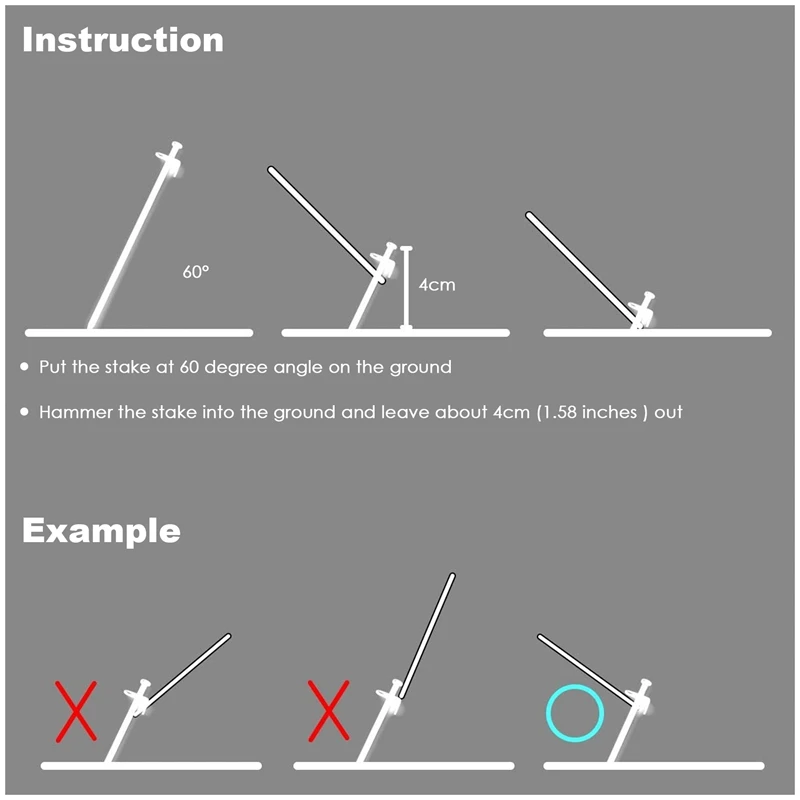 Instruction

60°

4cm

• Put the stake at 60 degree angle on the ground

• Hammer the stake into the ground and leave about 4cm (1.58 inches ) out

Example