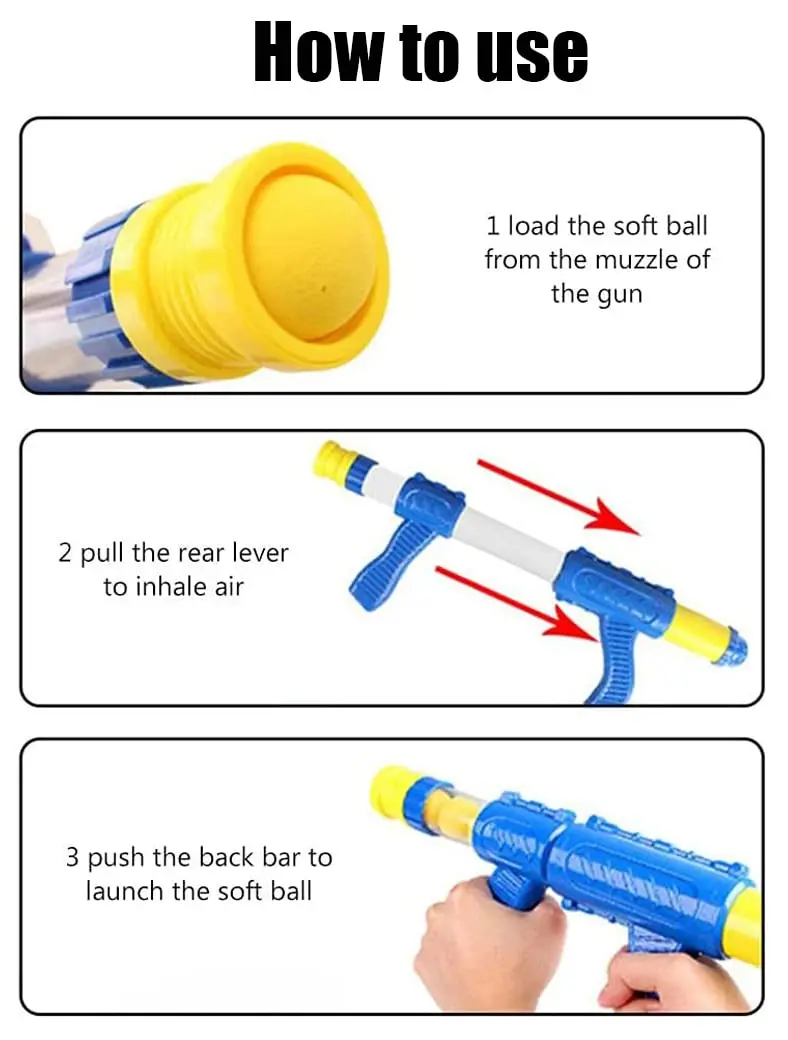 How to use

1 load the soft ball from the muzzle of the gun

2 pull the rear lever to inhale air

3 push the back bar to launch the soft ball