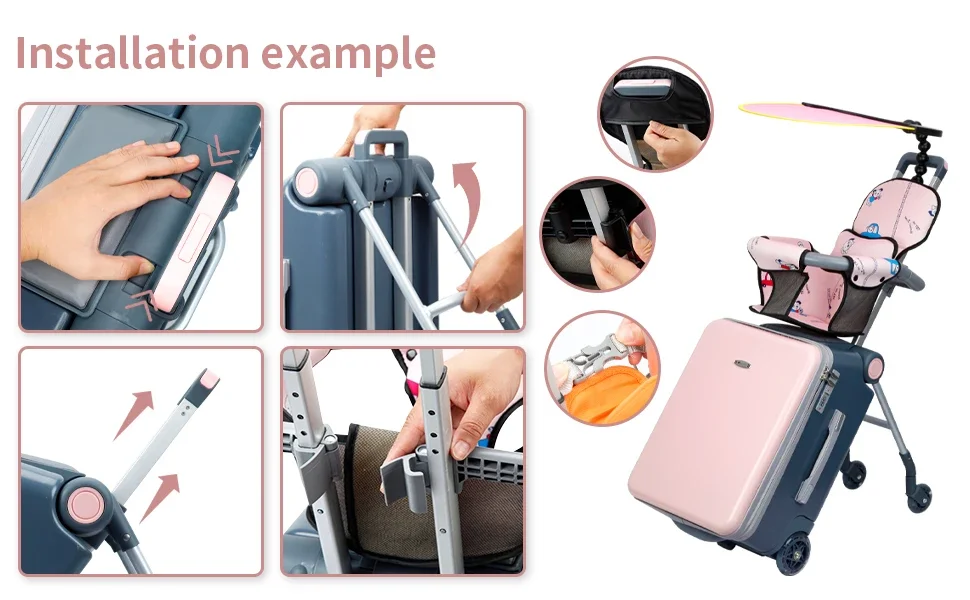 Installation example