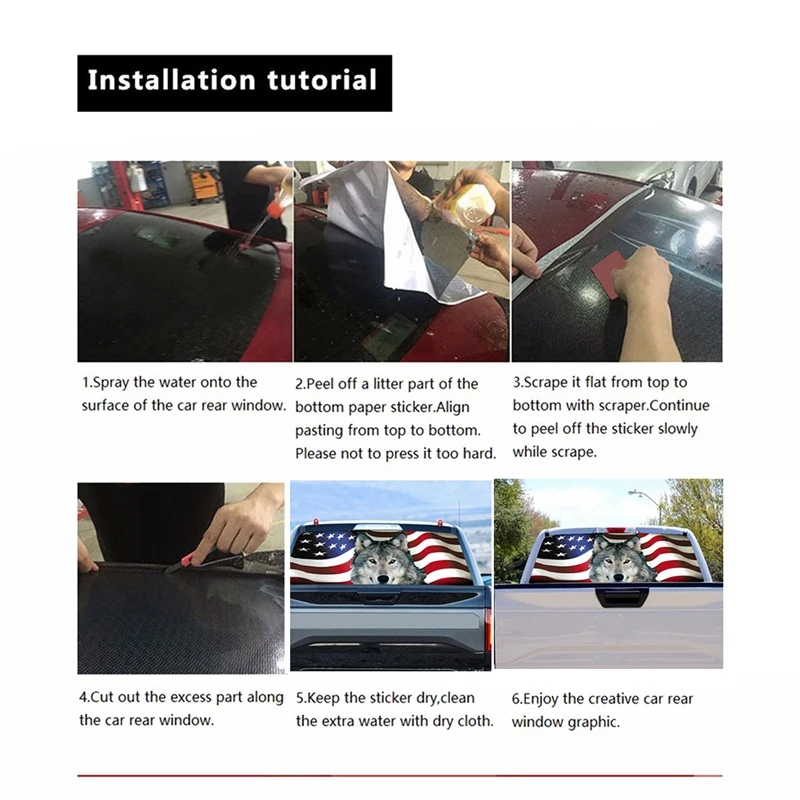 Installation tutorial

1.Spray the water onto the surface of the car rear window.

2.Peel off a litter part of the bottom paper sticker.Align pasting from top to bottom. Please not to press it too hard.

3.Scrape it flat from top to bottom with scraper.Continue to peel off the sticker slowly while scrape.

4.Cut out the excess part along the car rear window.

5.Keep the sticker dry,clean the extra water with dry cloth.

6.Enjoy the creative car rear window graphic.