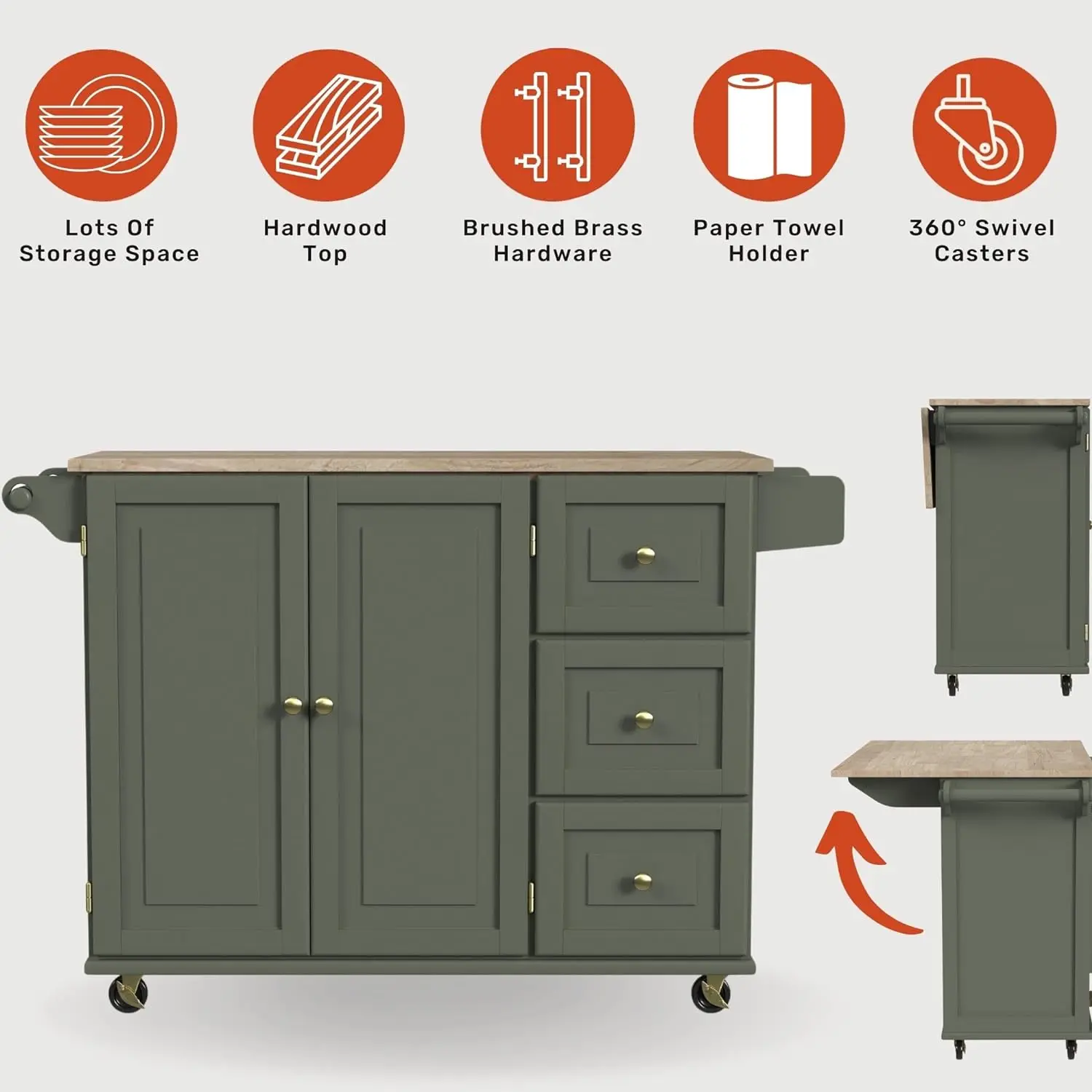 Lots Of Storage Space

Hardwood Top

Brushed Brass Hardware

Paper Towel Holder

360° Swivel Casters