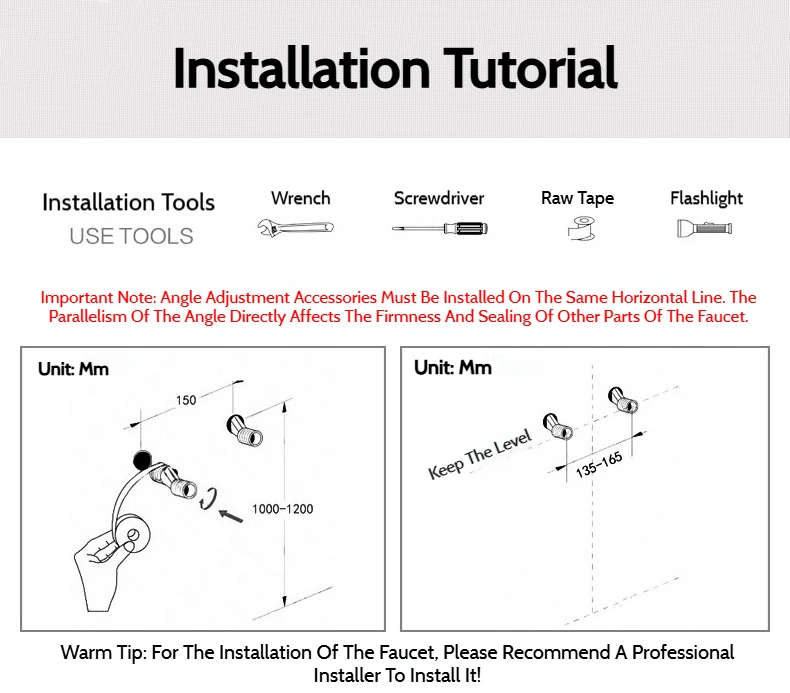 Installation Tutorial

Installation Tools
USE TOOLS

Wrench

Screwdriver

Raw Tape

Flashlight

Important Note: Angle Adjustment Accessories Must Be Installed On The Same Horizontal Line. The Parallelism Of The Angle Directly Affects The Firmness And Sealing Of Other Parts Of The Faucet.

Unit: Mm

150

1000-1200

Unit: Mm

Keep The Level

135-165

Warm Tip: For The Installation Of The Faucet, Please Recommend A Professional Installer To Install It!