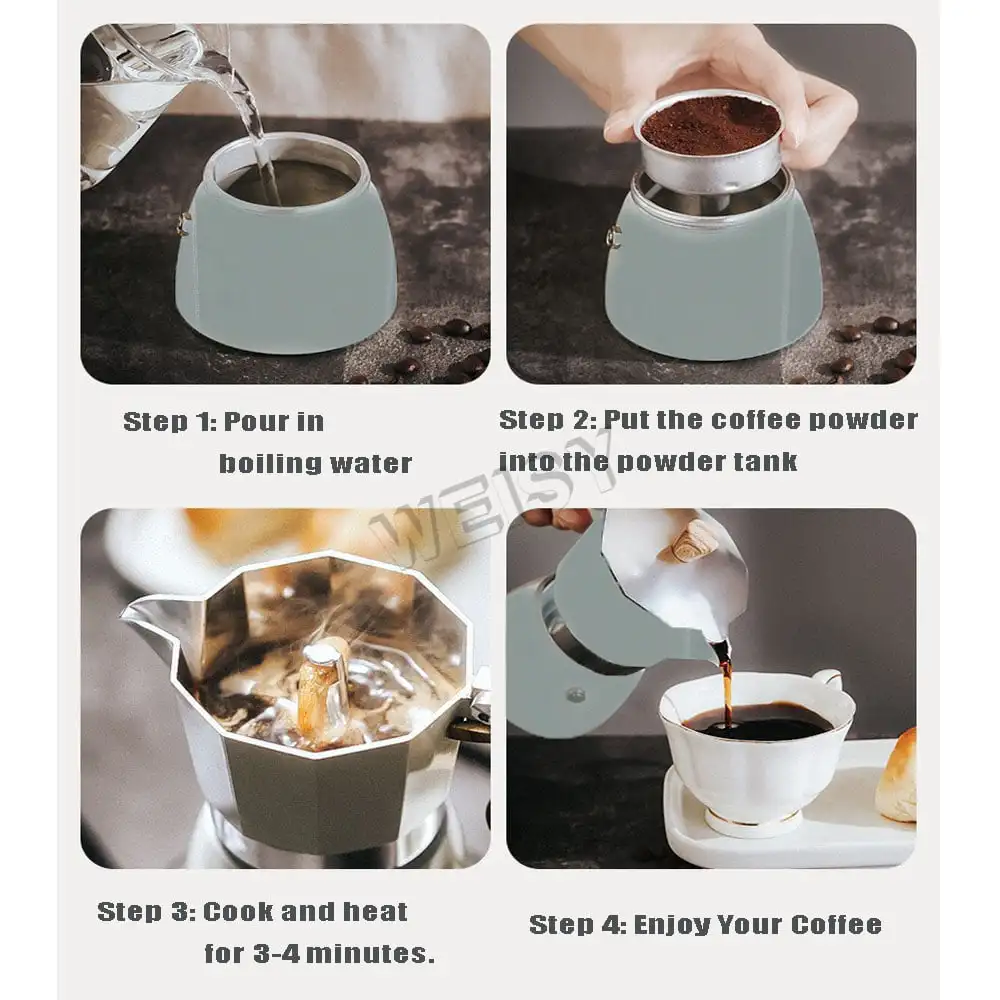 Step 1: Pour in boiling water

Step 2: Put the coffee powder into the powder tank

WEISY

Step 3: Cook and heat for 3-4 minutes.

Step 4: Enjoy Your Coffee