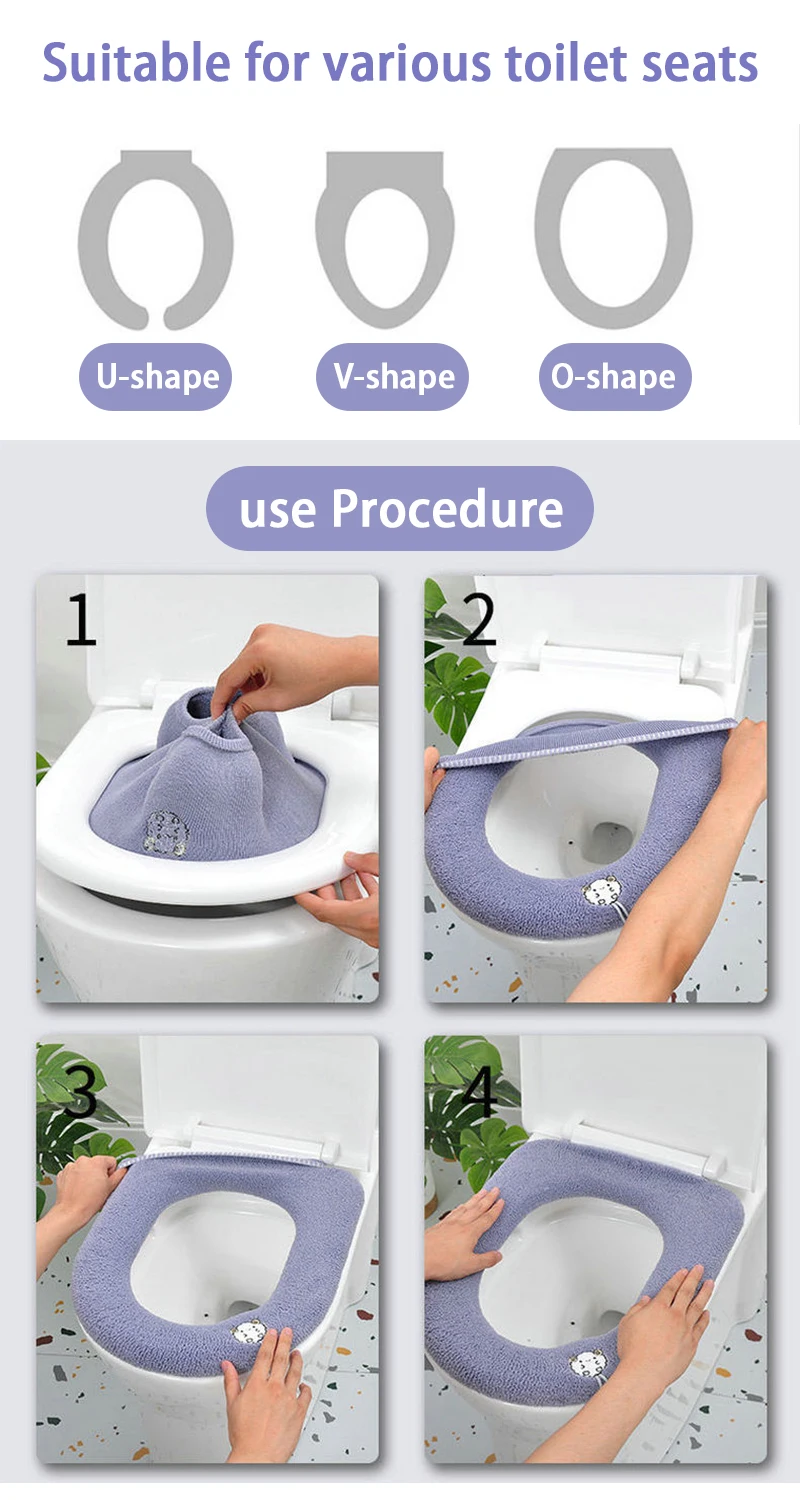 Suitable for various toilet seats

U-shape

V-shape

O-shape

use Procedure

1

2

3

4