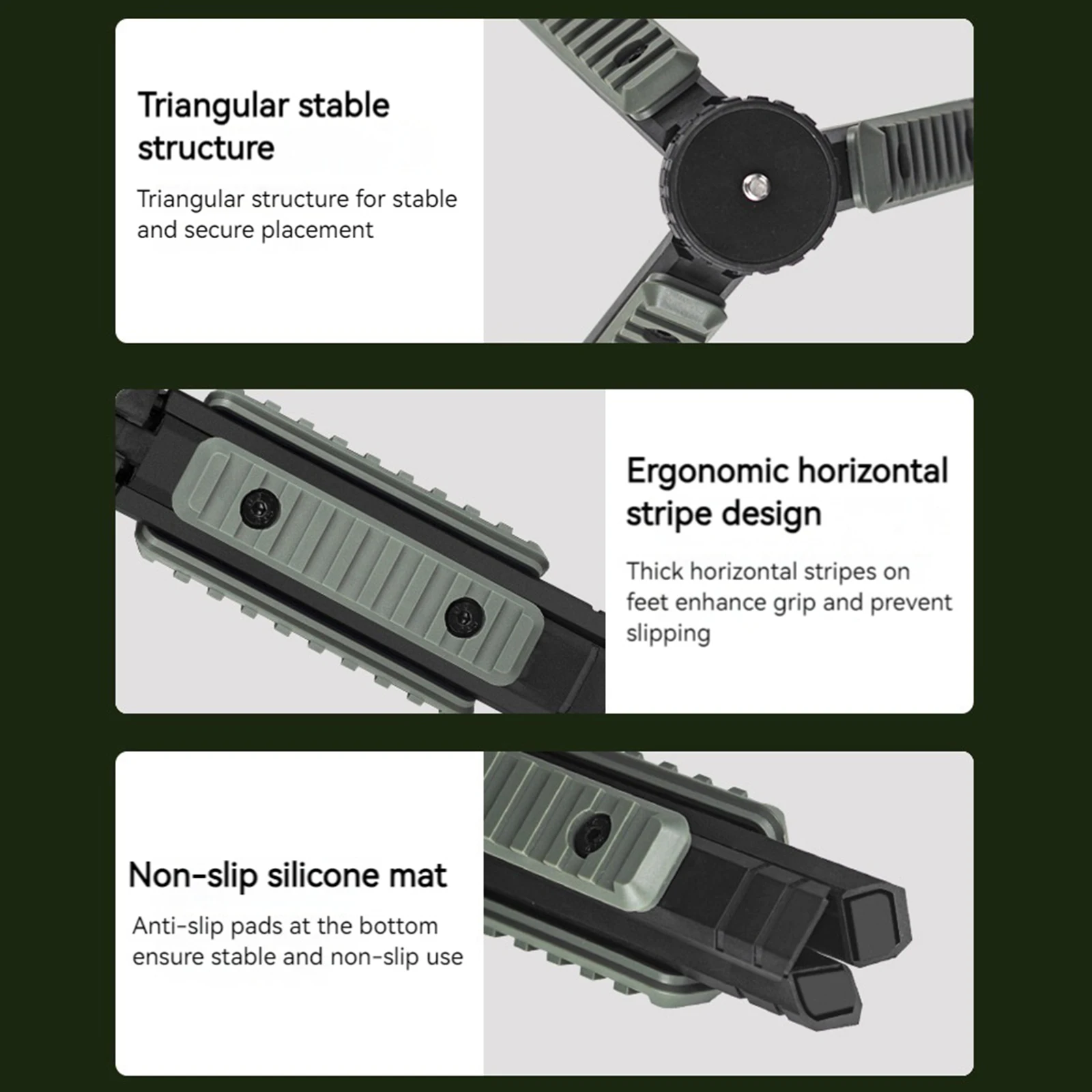 Triangular stable structure

Triangular structure for stable and secure placement

Ergonomic horizontal stripe design

Thick horizontal stripes on feet enhance grip and prevent slipping

Non-slip silicone mat

Anti-slip pads at the bottom ensure stable and non-slip use