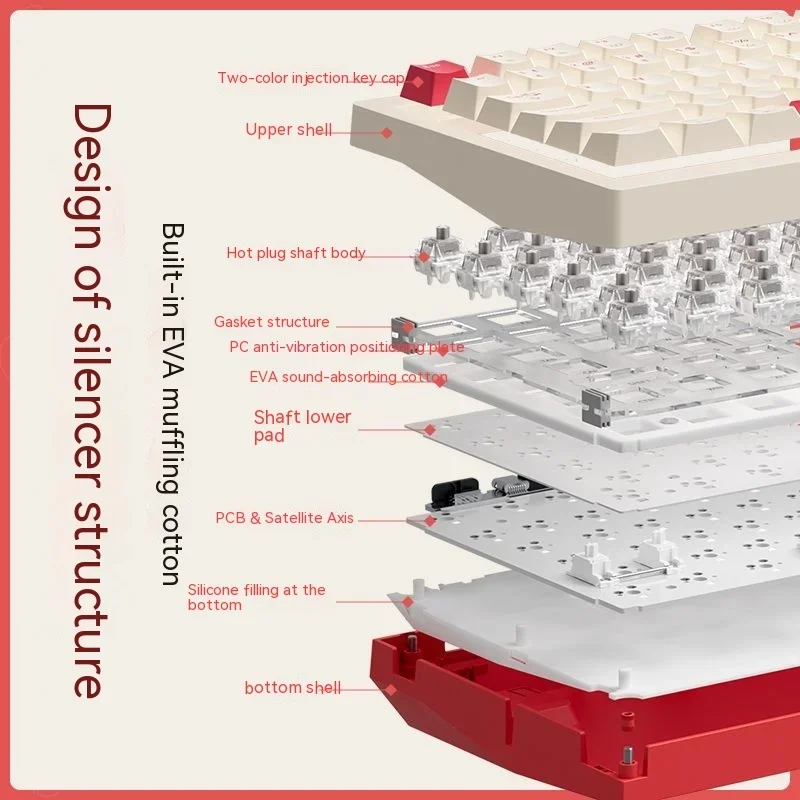 Design of silencer structure

Built-in EVA muffling cotton

Two-color injection key cap

Upper shell

Hot plug shaft body

Gasket structure

PC anti-vibration positioning plate

EVA sound-absorbing cotton

Shaft lower pad

PCB & Satellite Axis

Silicone filling at the bottom

bottom shell