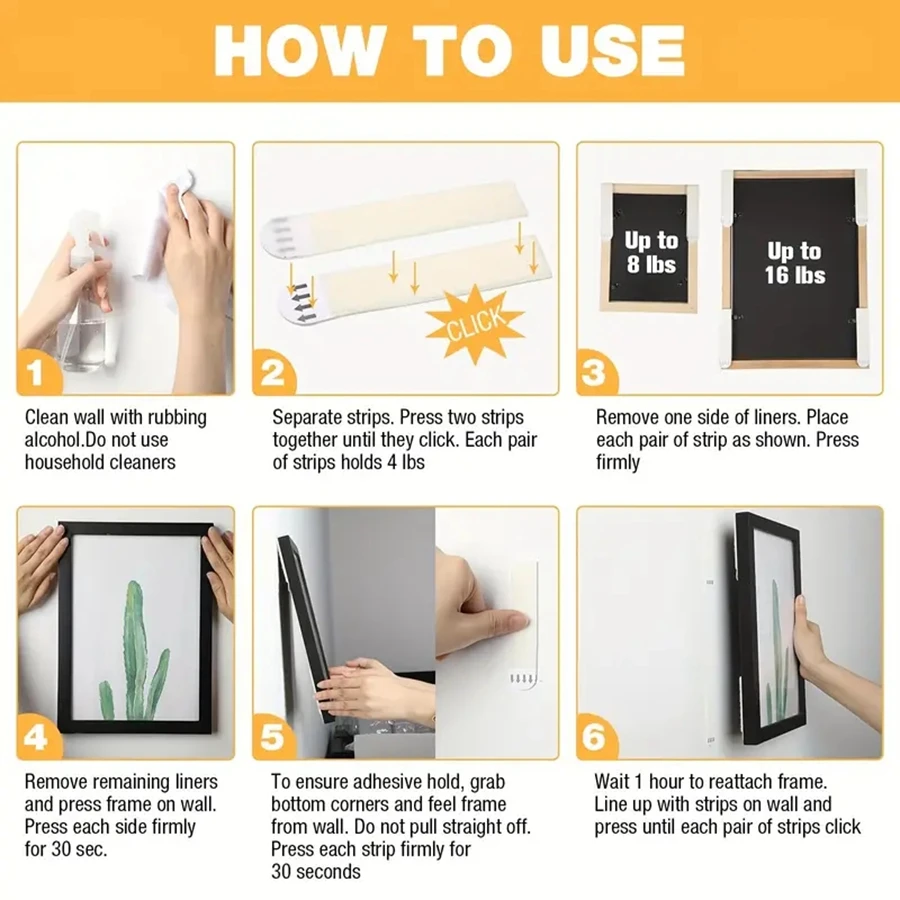 HOW TO USE

1

Clean wall with rubbing alcohol.Do not use household cleaners

CLICK

2

Separate strips. Press two strips together until they click. Each pair of strips holds 4 lbs

Up to 8 lbs

Up to 16 lbs

3

Remove one side of liners. Place each pair of strip as shown. Press firmly

4

Remove remaining liners and press frame on wall. Press each side firmly for 30 sec.

5

To ensure adhesive hold, grab bottom corners and feel frame from wall. Do not pull straight off. Press each strip firmly for 30 seconds

6

Wait 1 hour to reattach frame. Line up with strips on wall and press until each pair of strips click